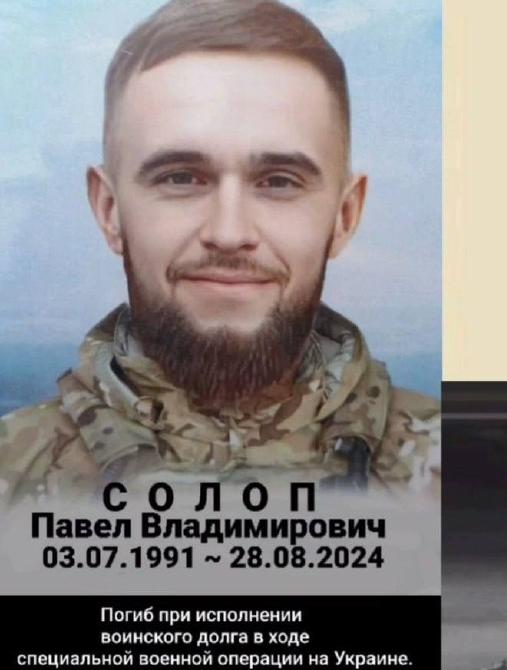 СОЛОП
Павел Владимирович
03.07.1991 ~ 28.08.2024

Погиб при исполнении воинского долга в ходе специальной военной операции на Украине.