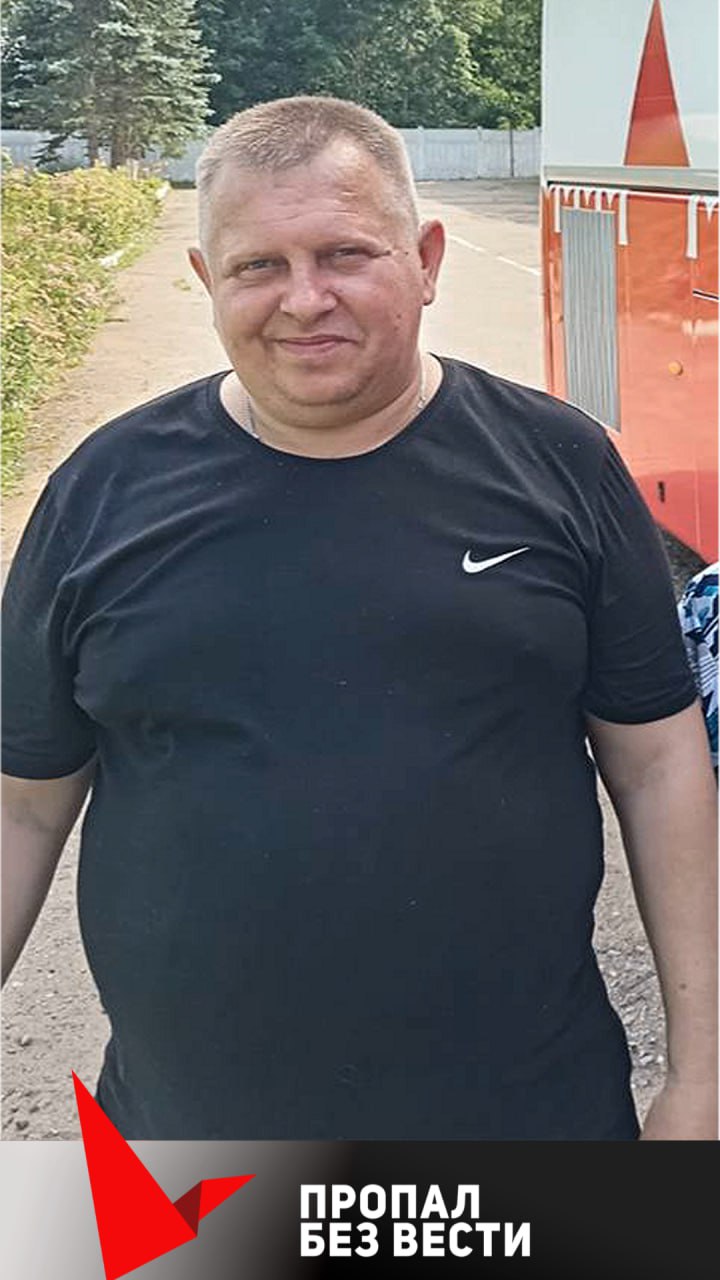 ПРОПАЛ
БЕЗ ВЕСТИ