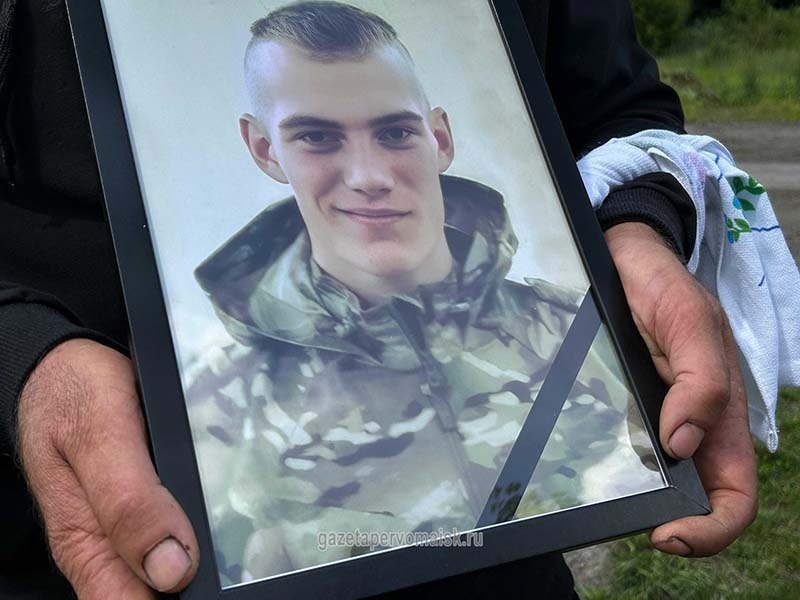 gazetapervomaisk.ru