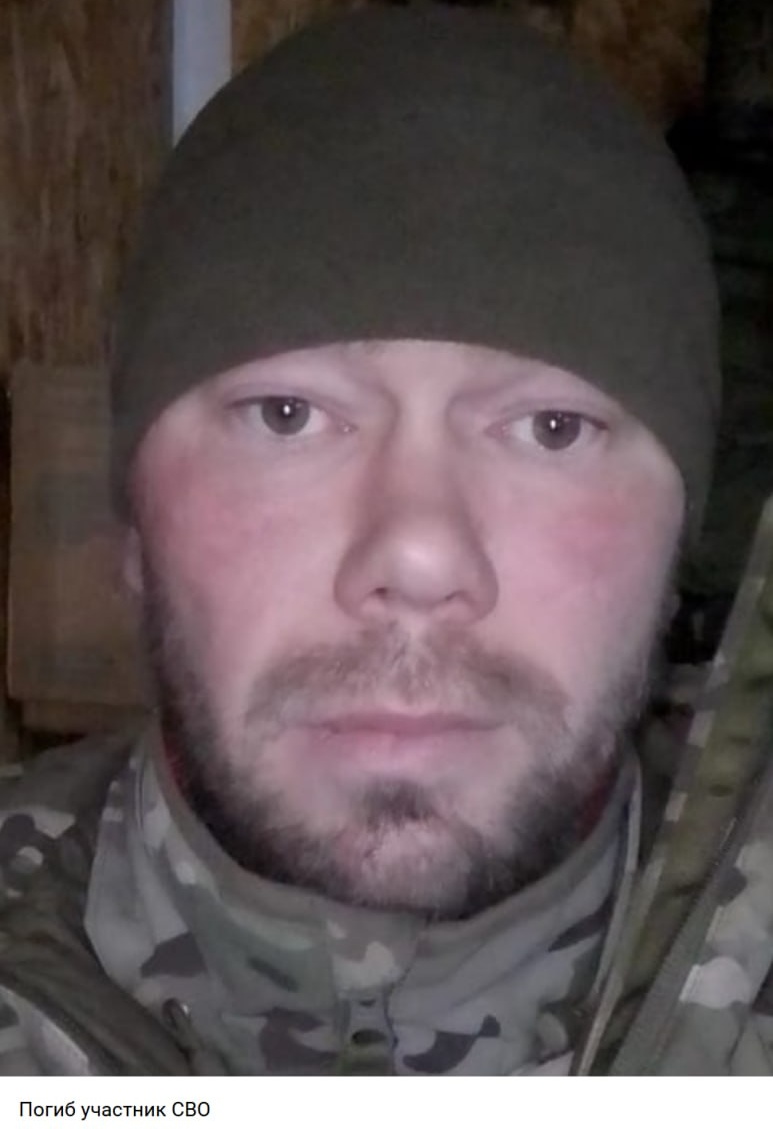 Погиб участник СВО