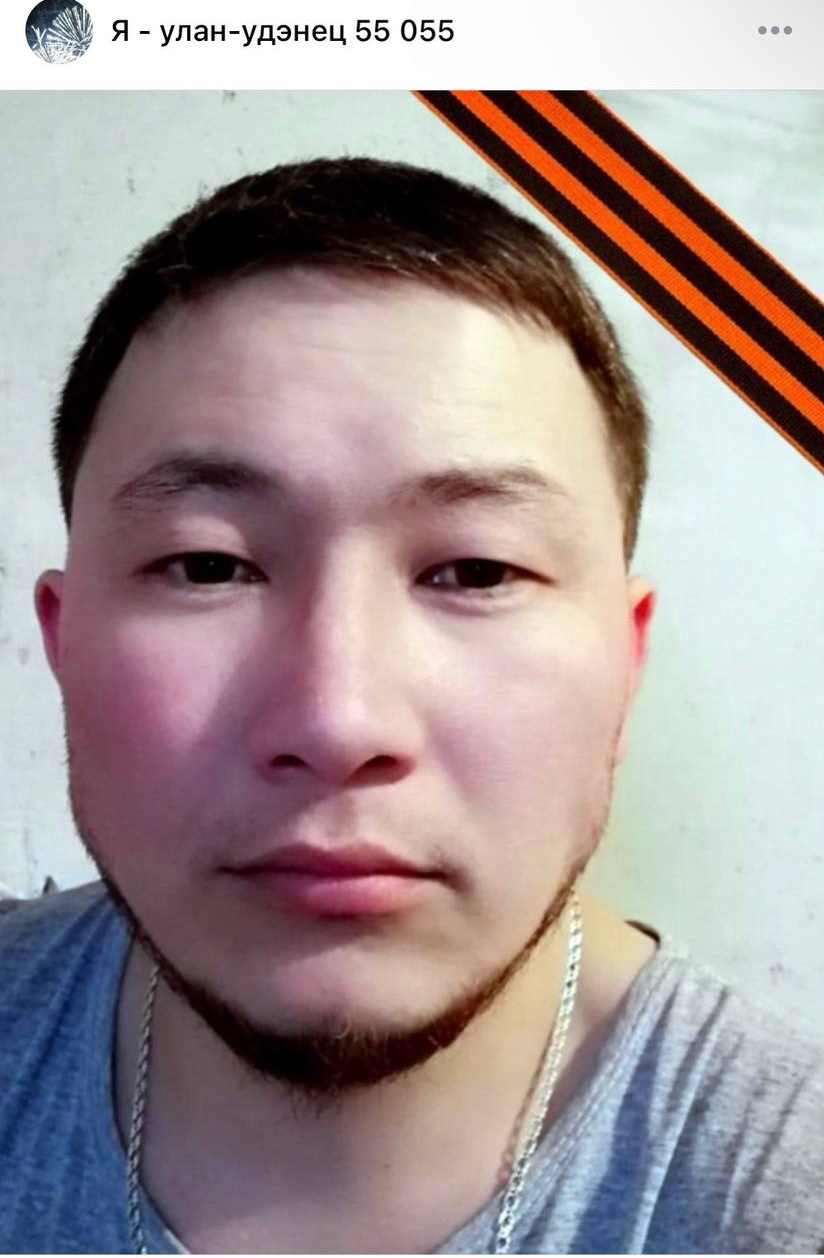 Я - улан-удэнец 55 055