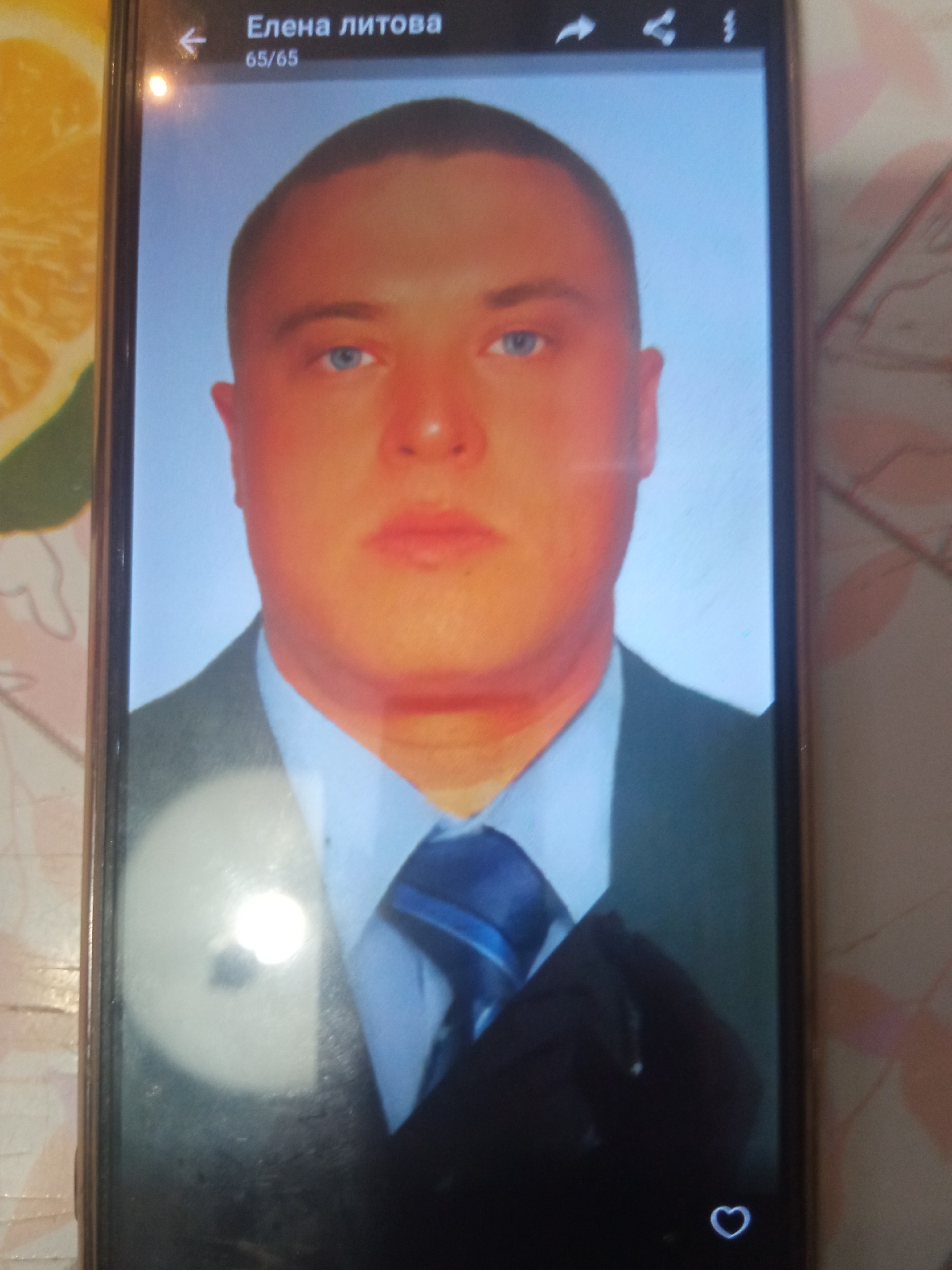 Елена литова
65/65