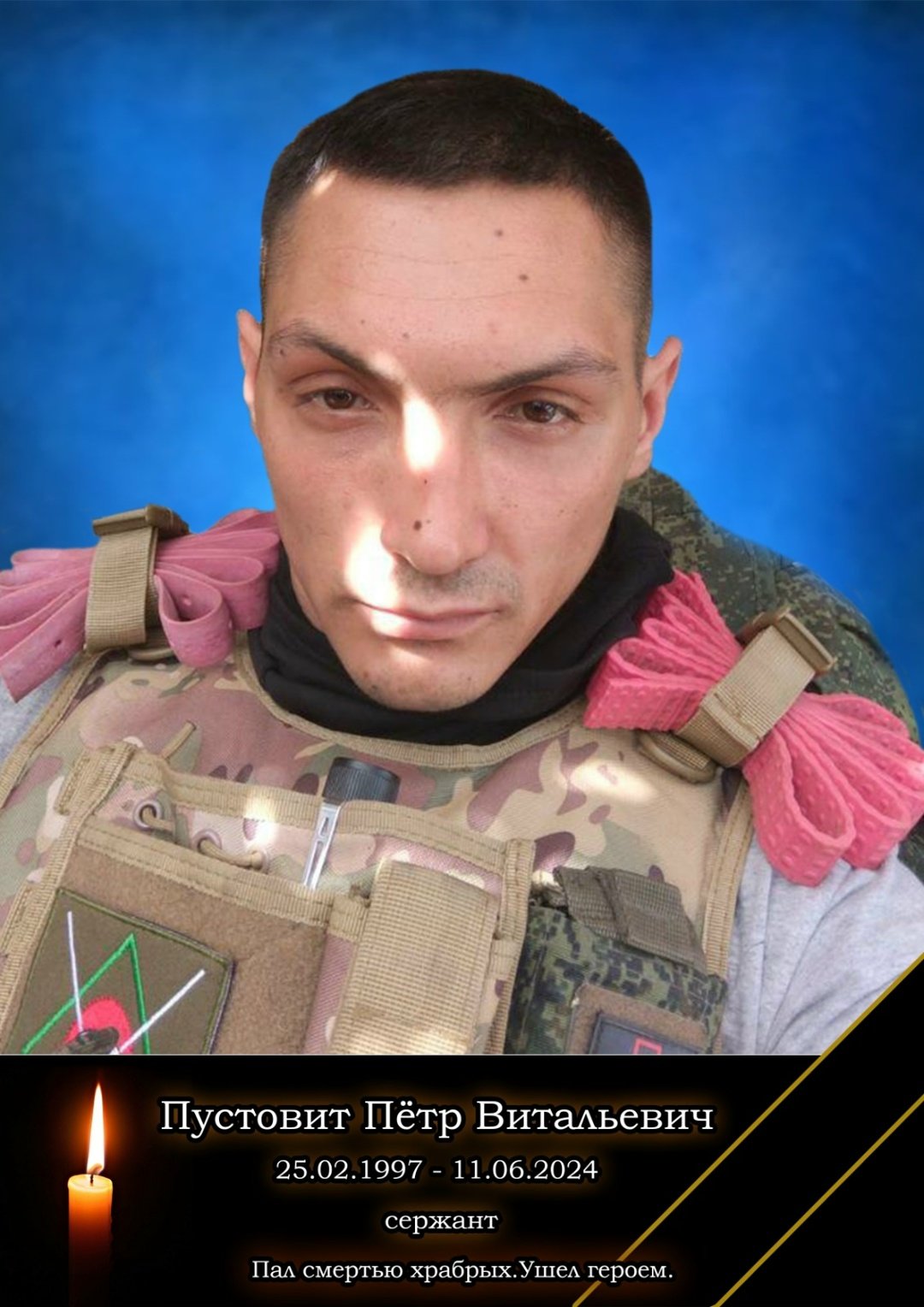 Пустовит Пётр Витальевич
25.02.1997 - 11.06.2024
сержант
Пал смертью храбрых.Ушел героем.