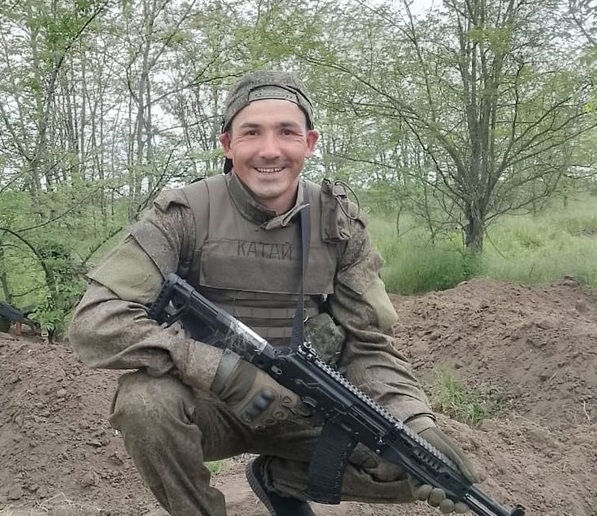 КАТАЙ