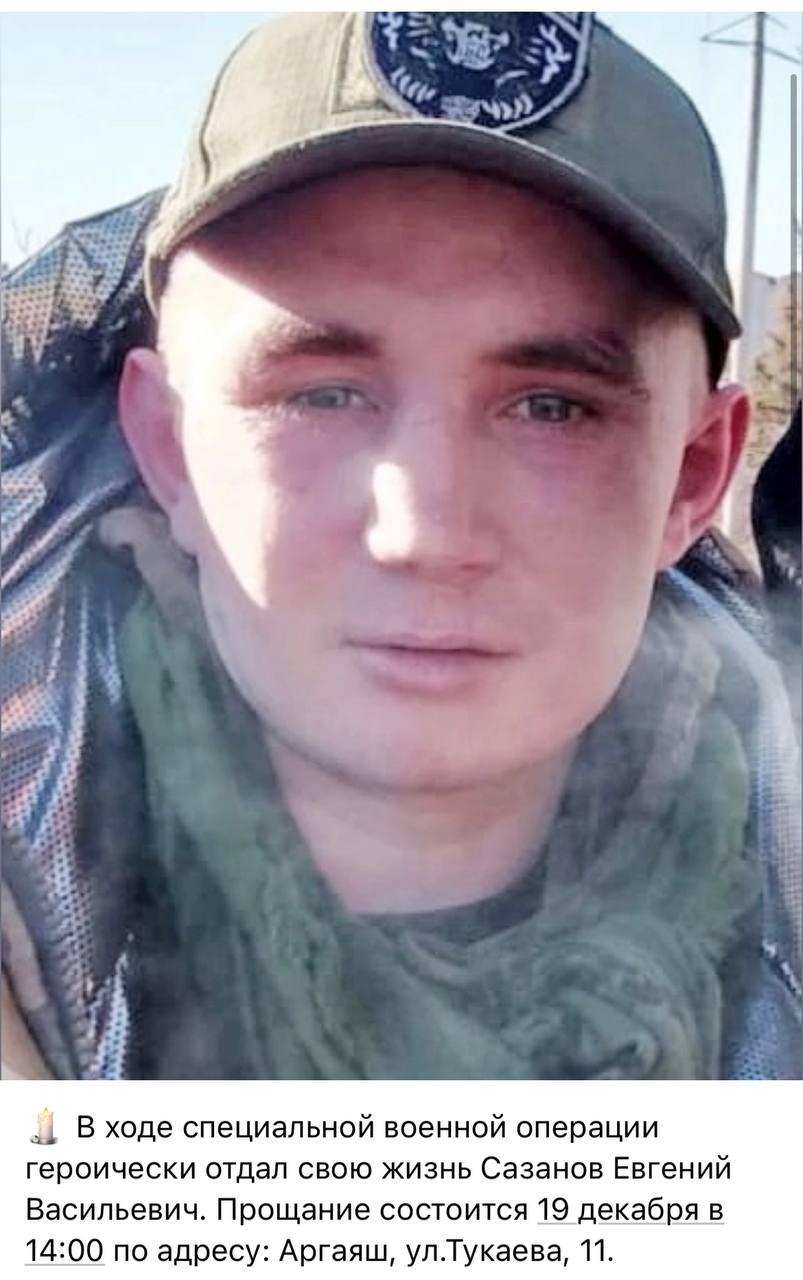 🕯 В ходе специальной военной операции героически отдал свою жизнь Сазанов Евгений Васильевич. Прощание состоится 19 декабря в 14:00 по адресу: Аргаяш, ул.Тукаева, 11.