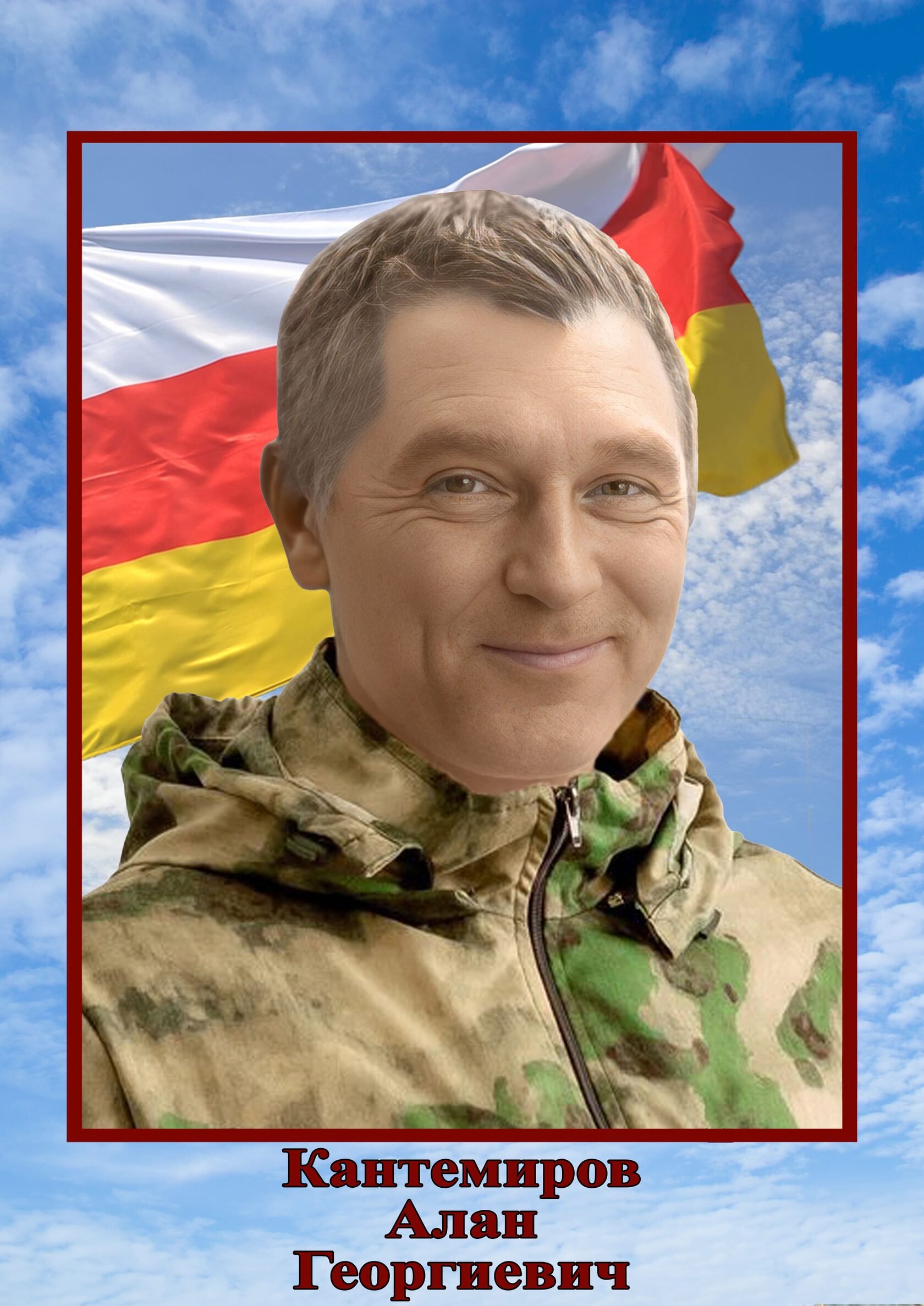 Кантемиров
Алан
Георгиевич