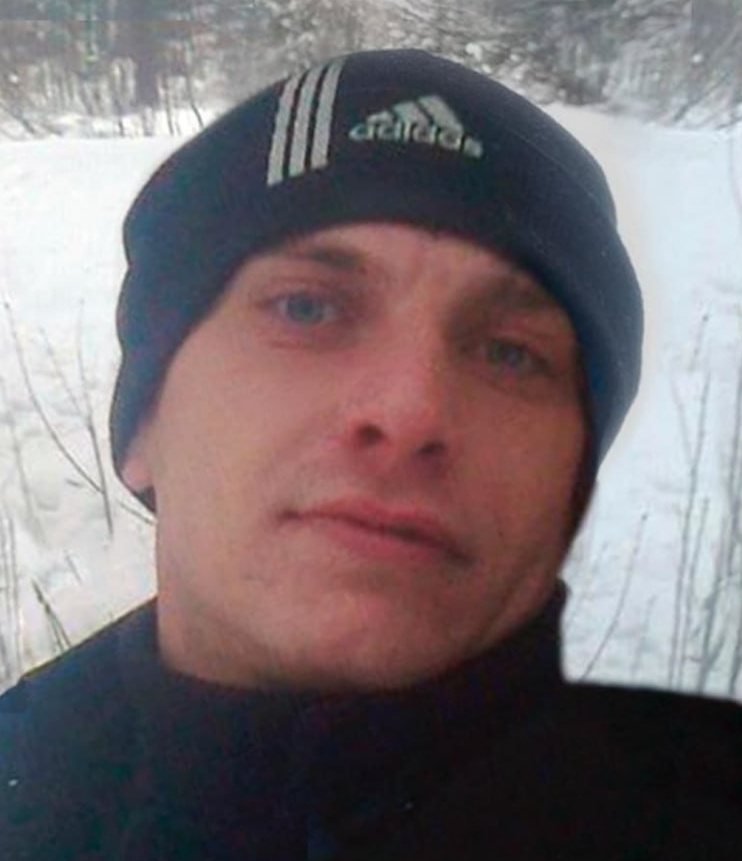 adidas