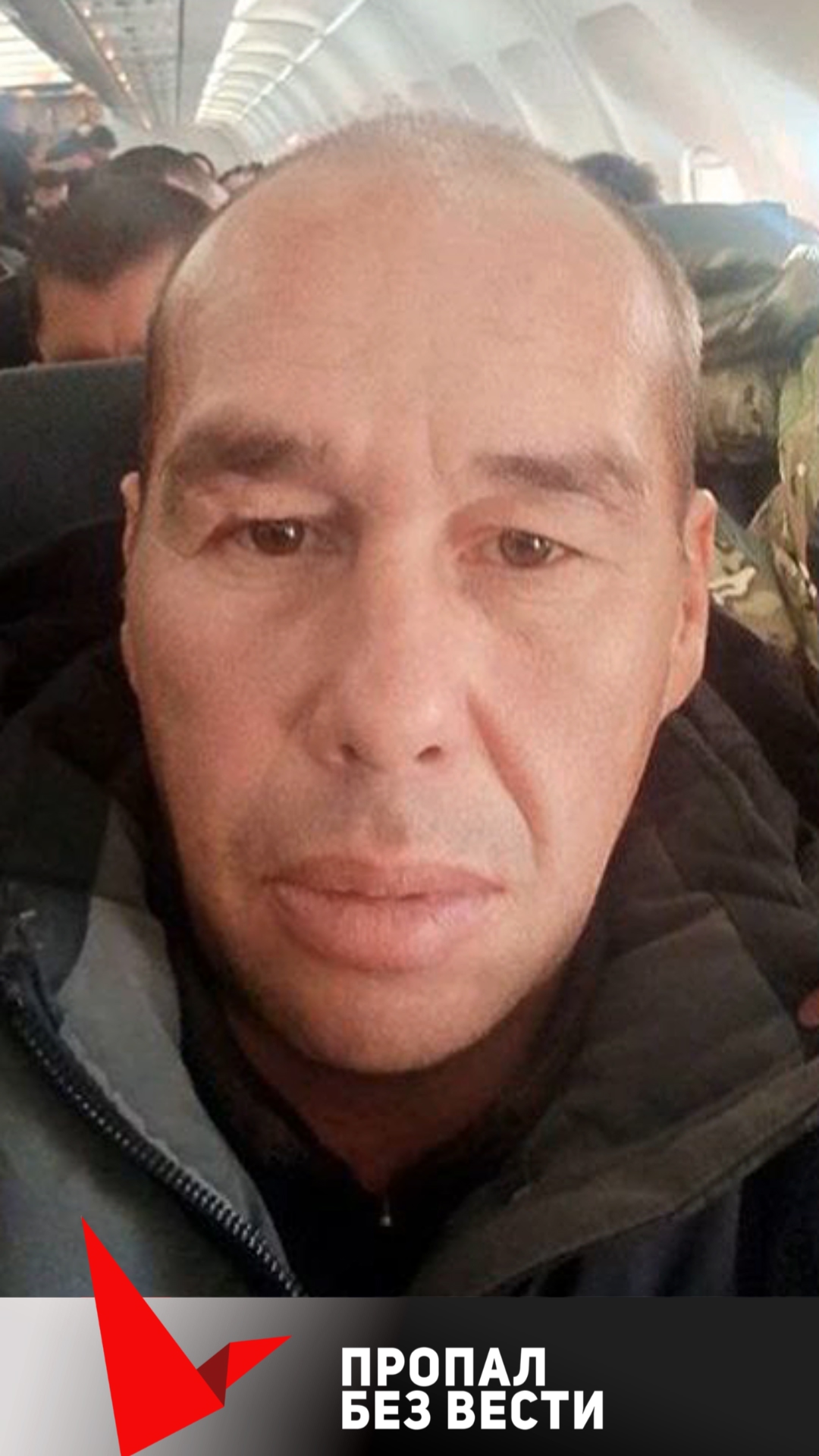 ПРОПАЛ
БЕЗ ВЕСТИ