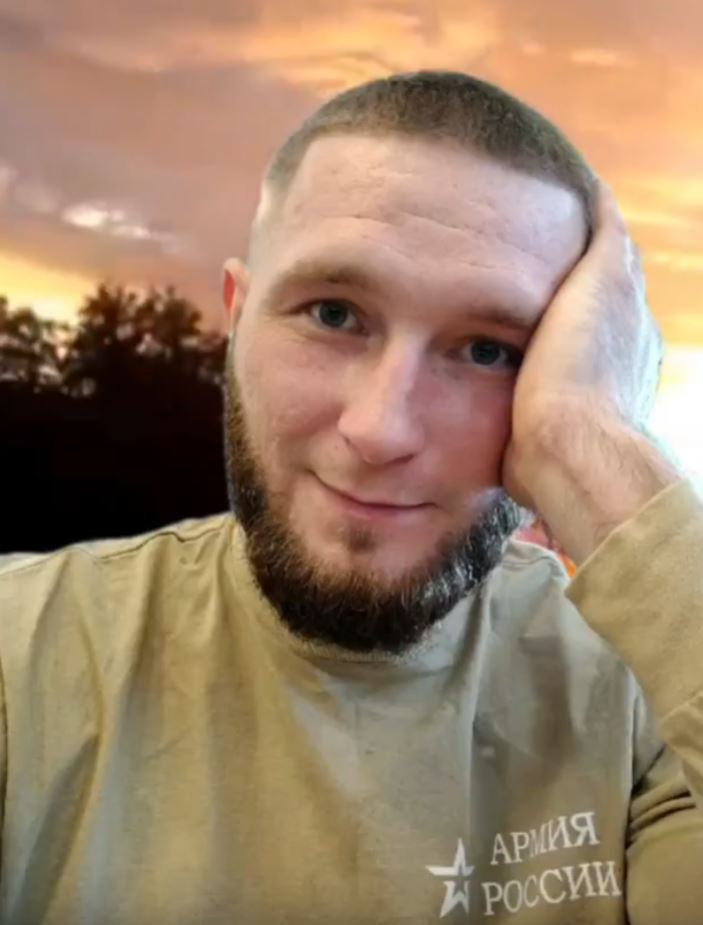 АРМИЯ РОССИИ