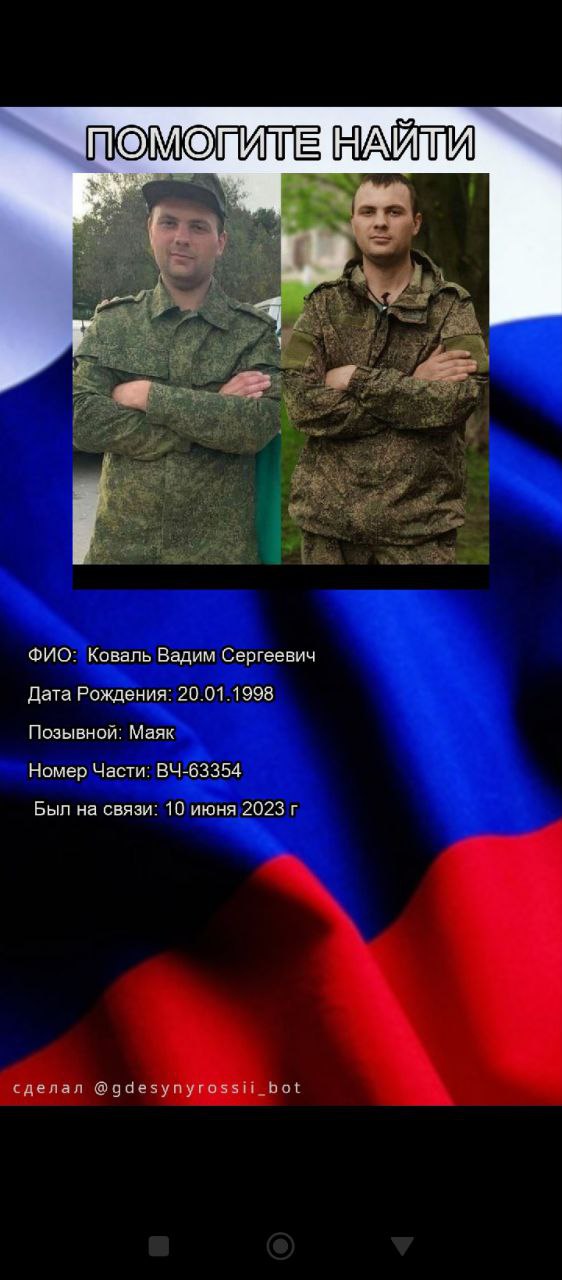 ПОМОГИТЕ НАЙТИ

ФИО: Коваль Вадим Сергеевич

Дата Рождения: 20.01.1998

Позывной: Маяк

Номер Части: ВЧ-63354

Был на связи: 10 июня 2023 г

сделал @gdesynyrossii_bot