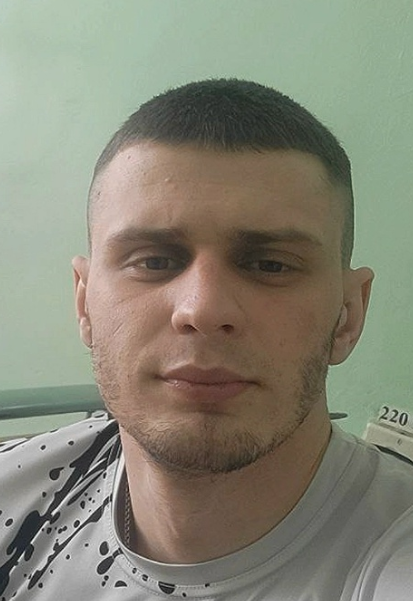 220