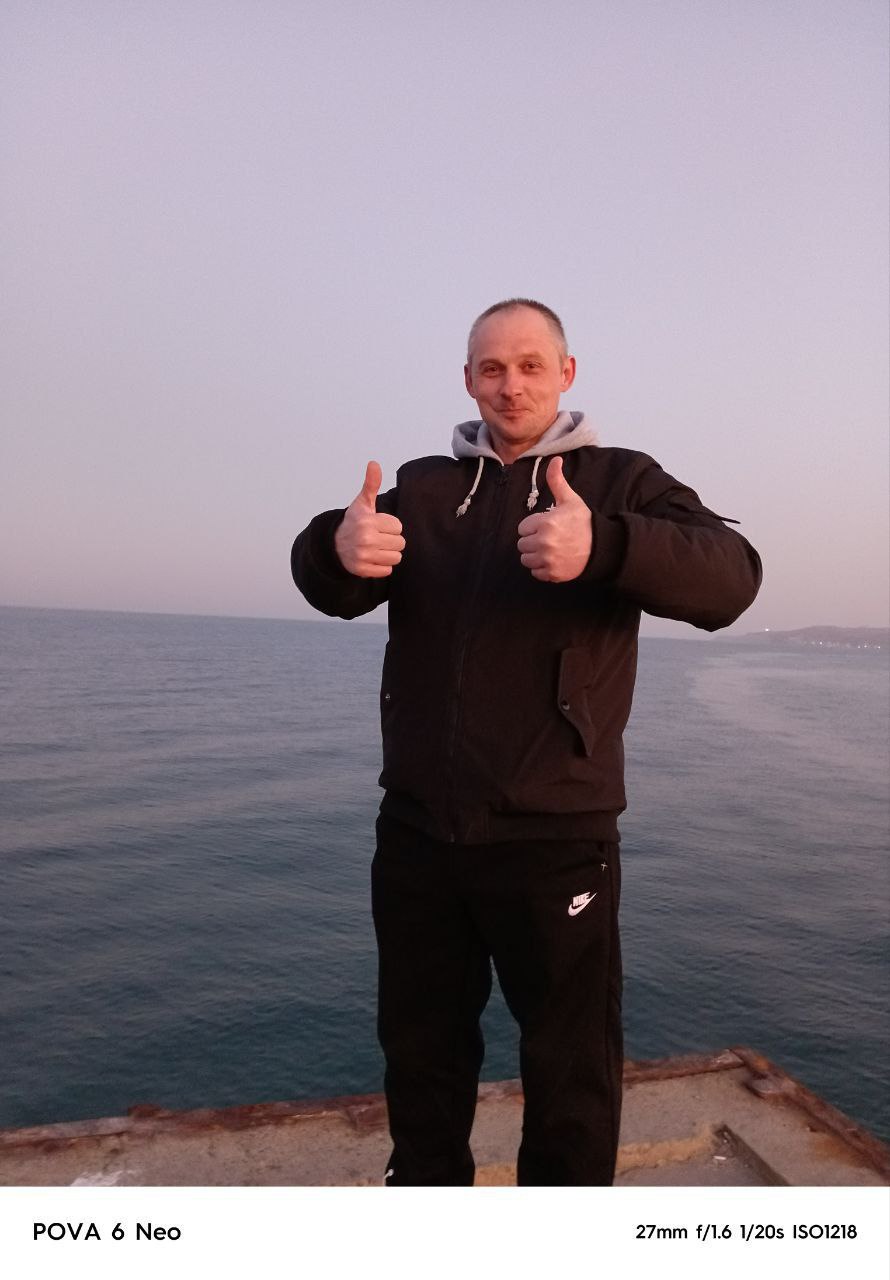 NIKE

POVA 6 Neo

27mm f/1.6 1/20s ISO1218