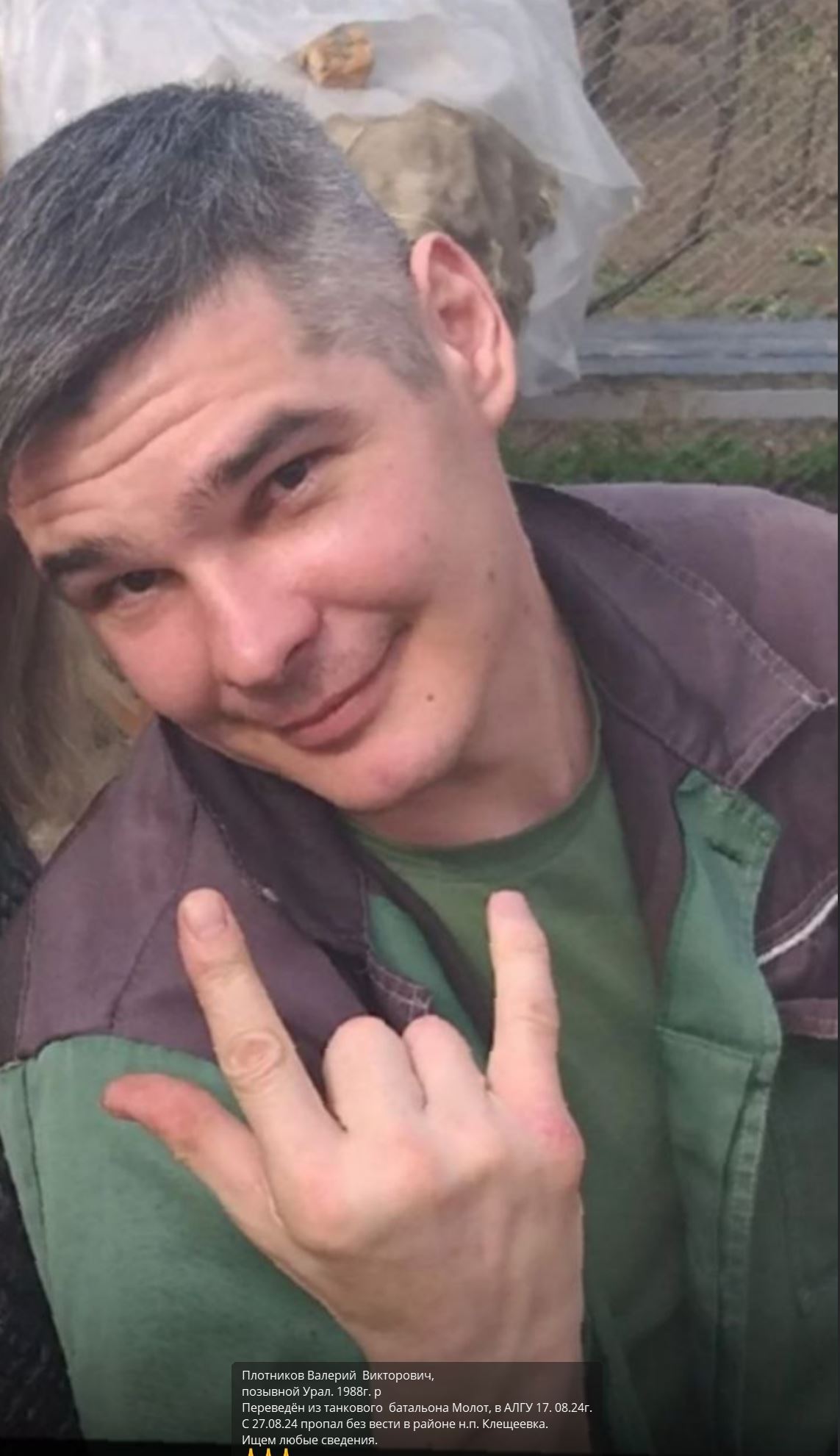 Плотников Валерий Викторович,
позывной Урал. 1988г. р
Переведён из танкового батальона Молот, в АЛГУ 17. 08.24г.
С 27.08.24 пропал без вести в районе н.п. Клещеевка.
Ищем любые сведения.