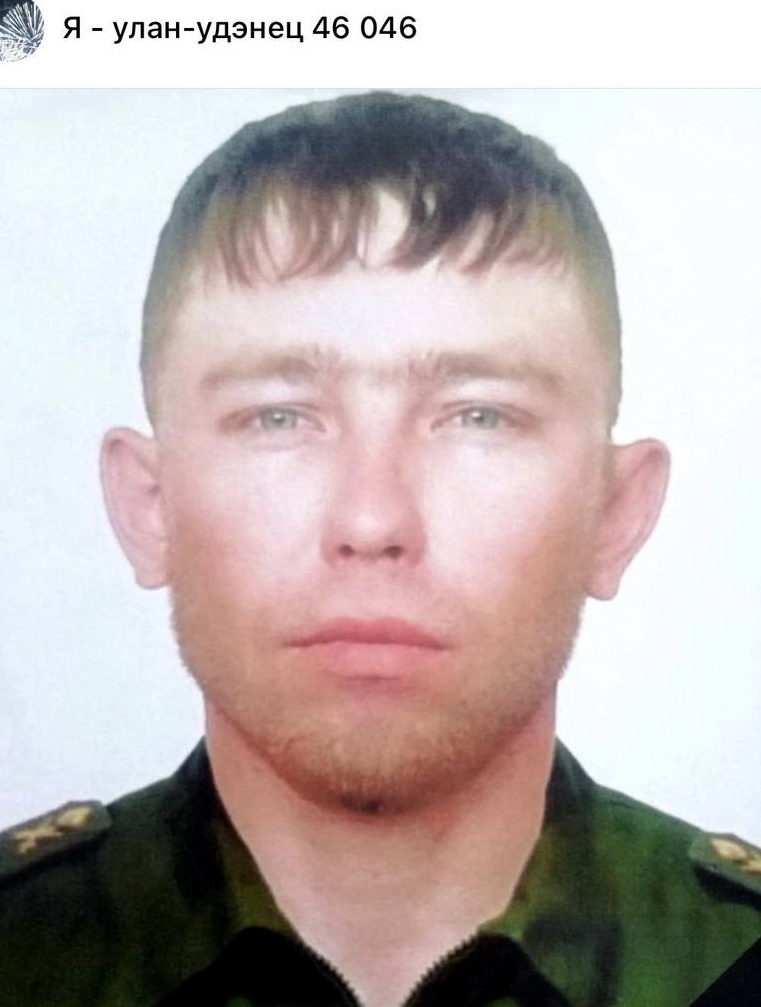 Я - улан-удэнец 46 046