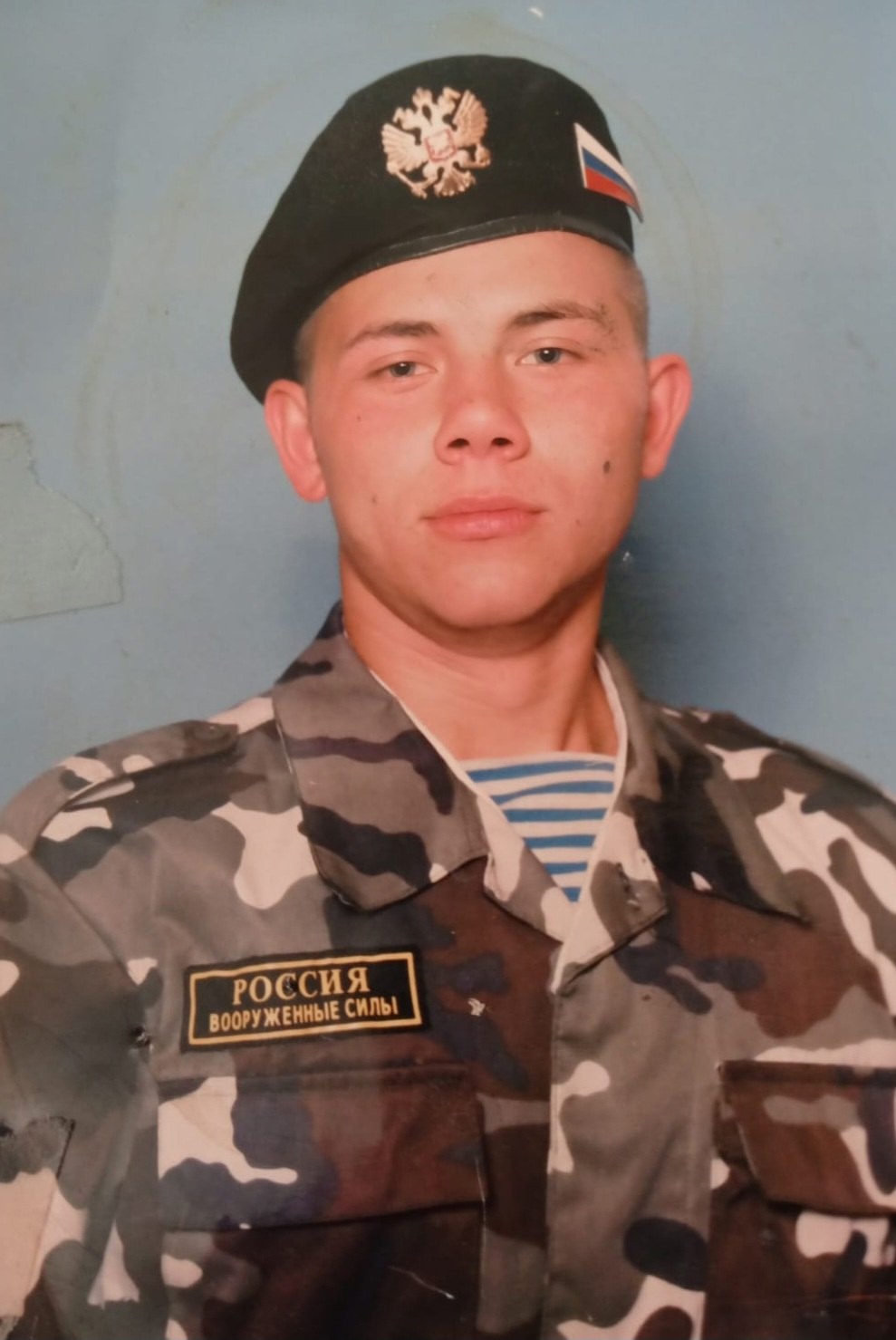 РОССИЯ
ВООРУЖЕННЫЕ СИЛЫ