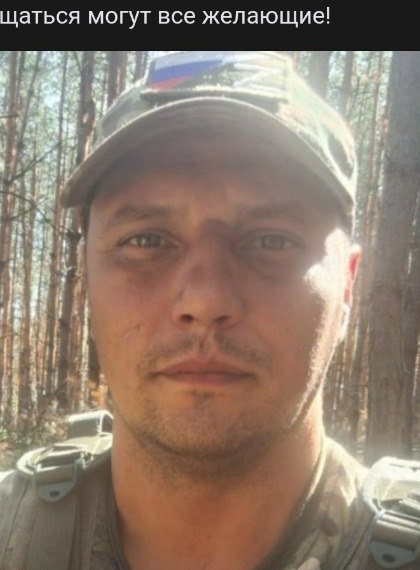 щаться могут все желающие!