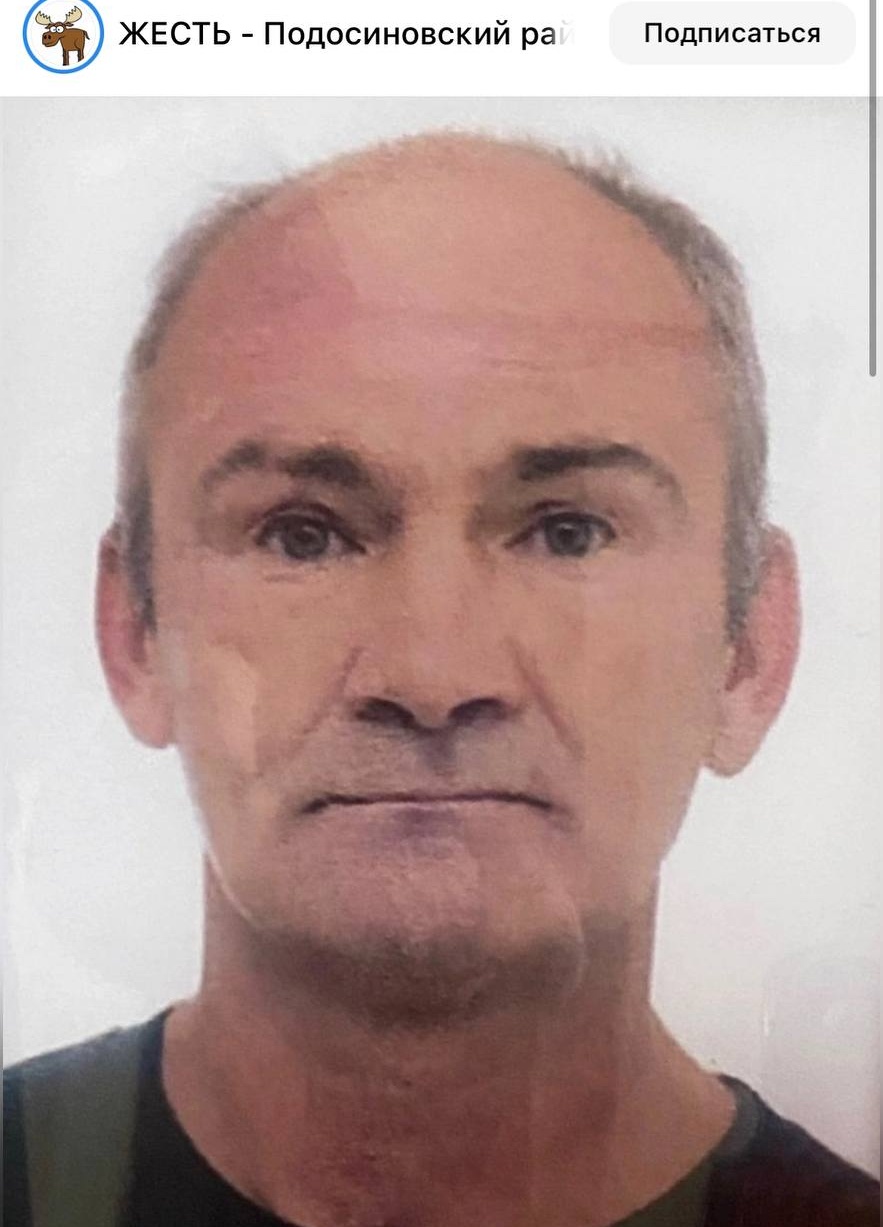 ЖЕСТЬ - Подосиновский рай

Подписаться