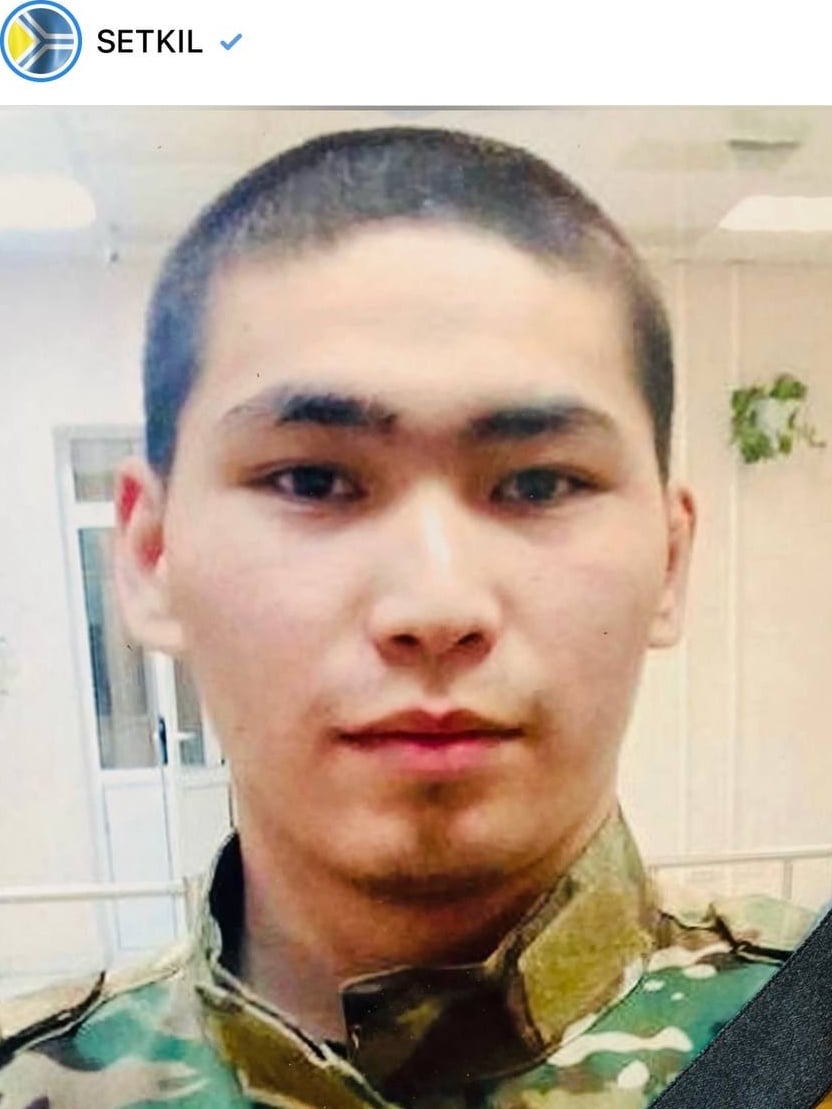 SETKIL