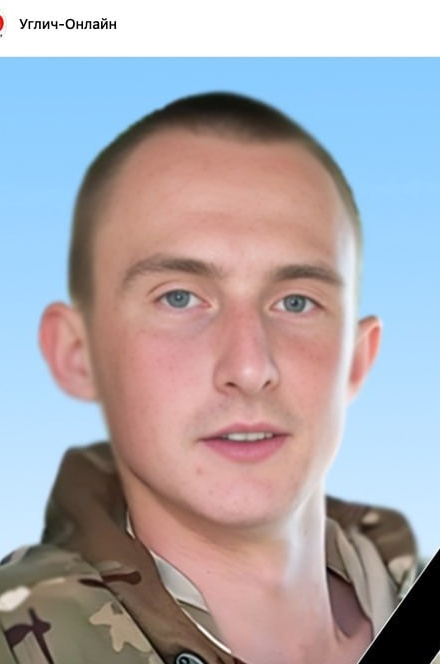 Углич-Онлайн