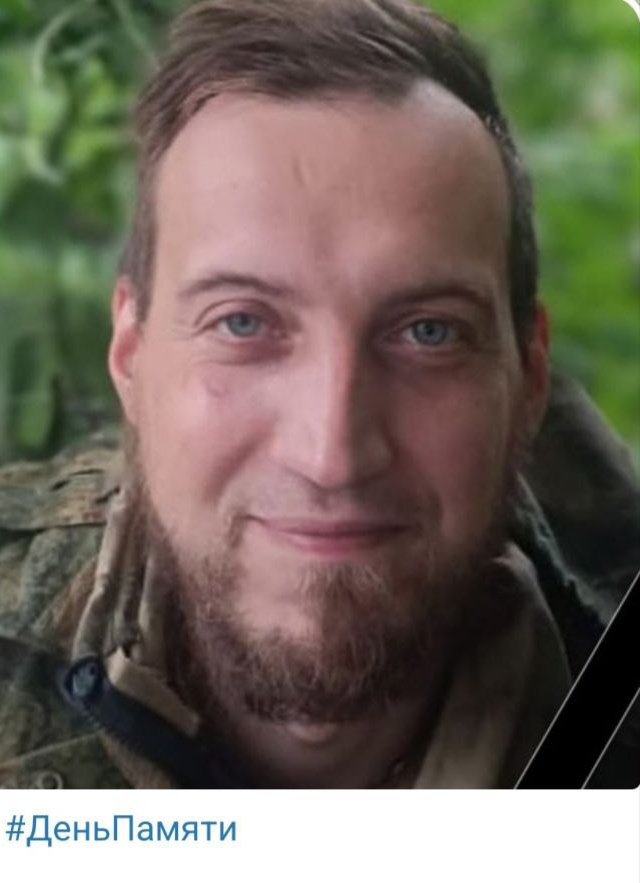 #ДеньПамяти