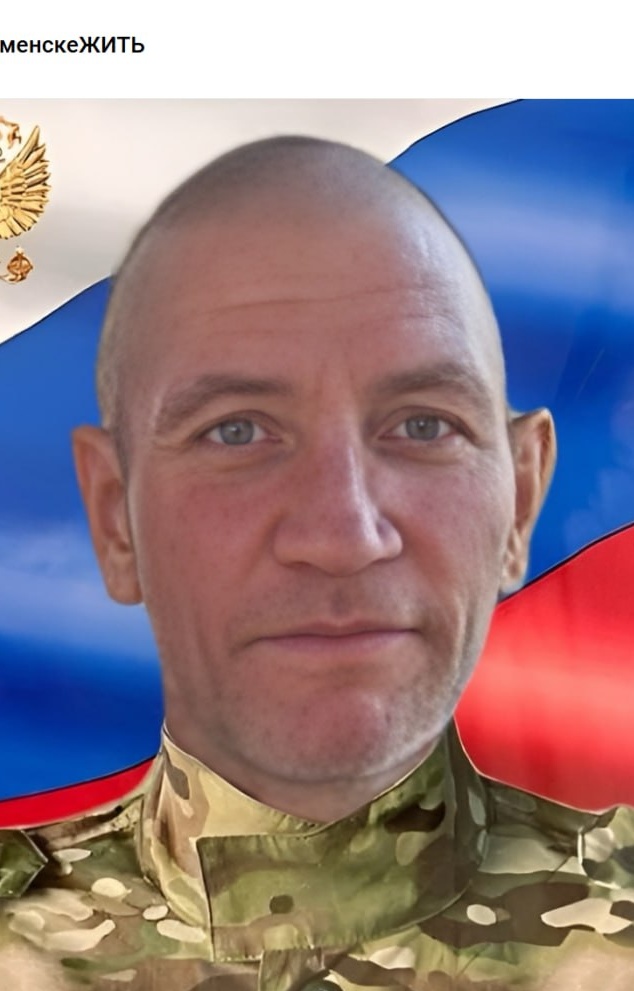 менскеЖИТЬ