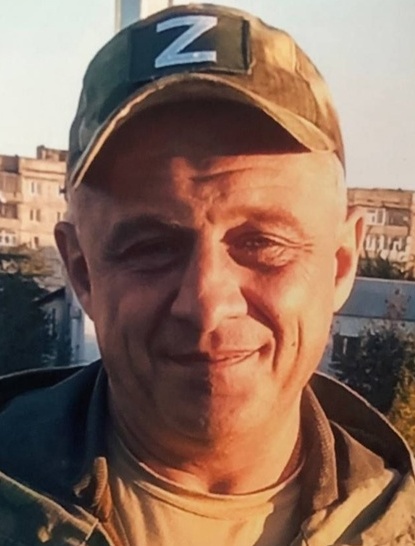 Z