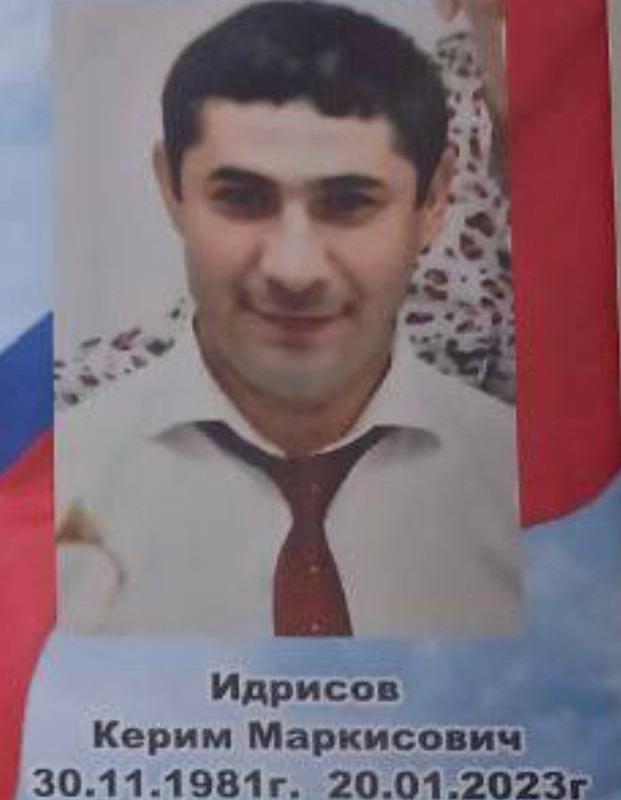 Идрисов
Керим Маркисович
30.11.1981г. 20.01.2023г