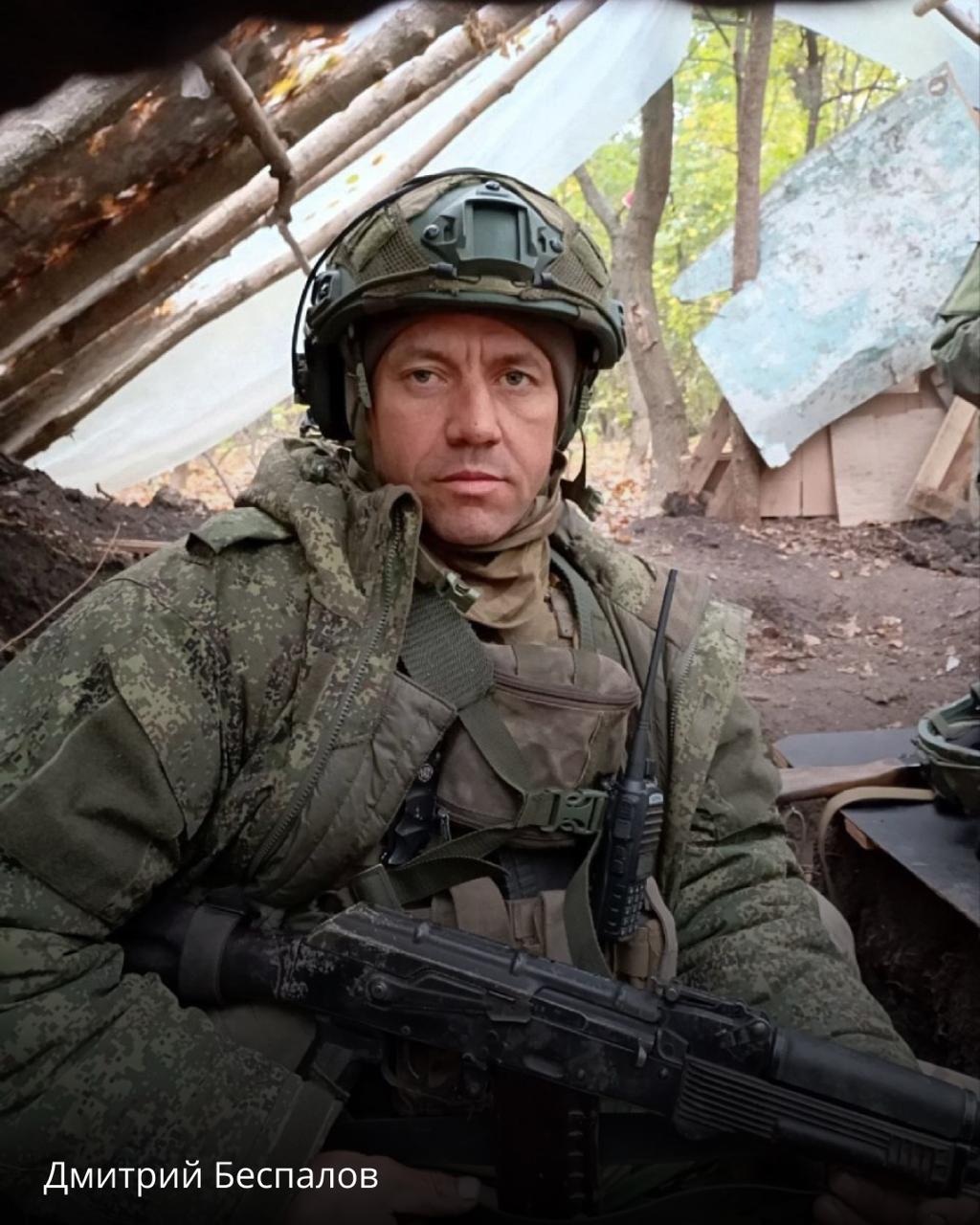 Дмитрий Беспалов