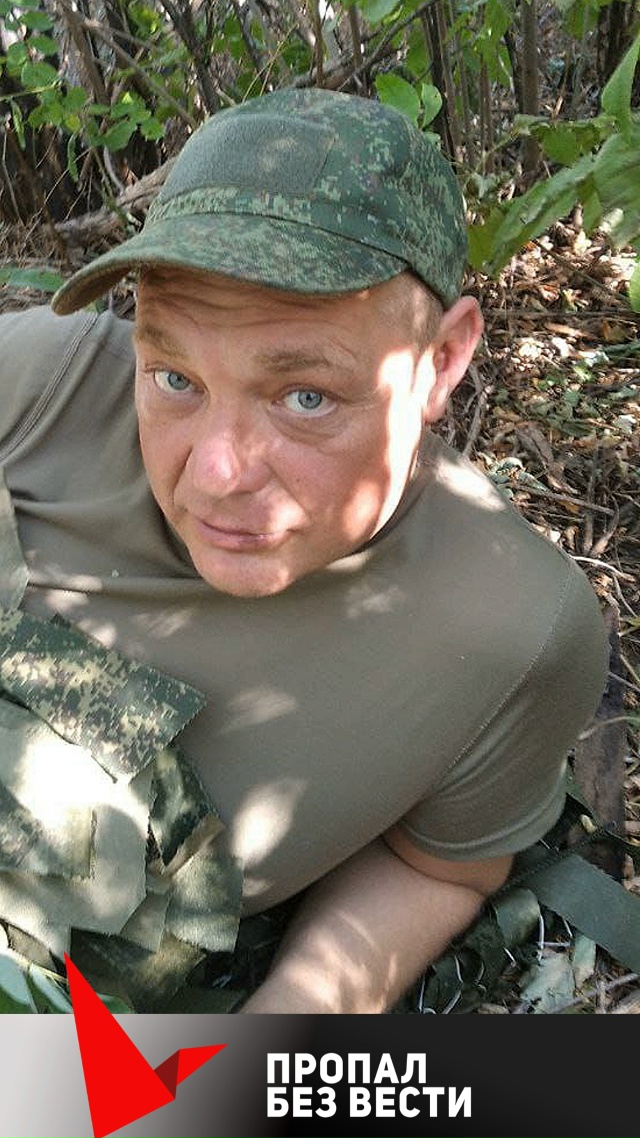 ПРОПАЛ
БЕЗ ВЕСТИ