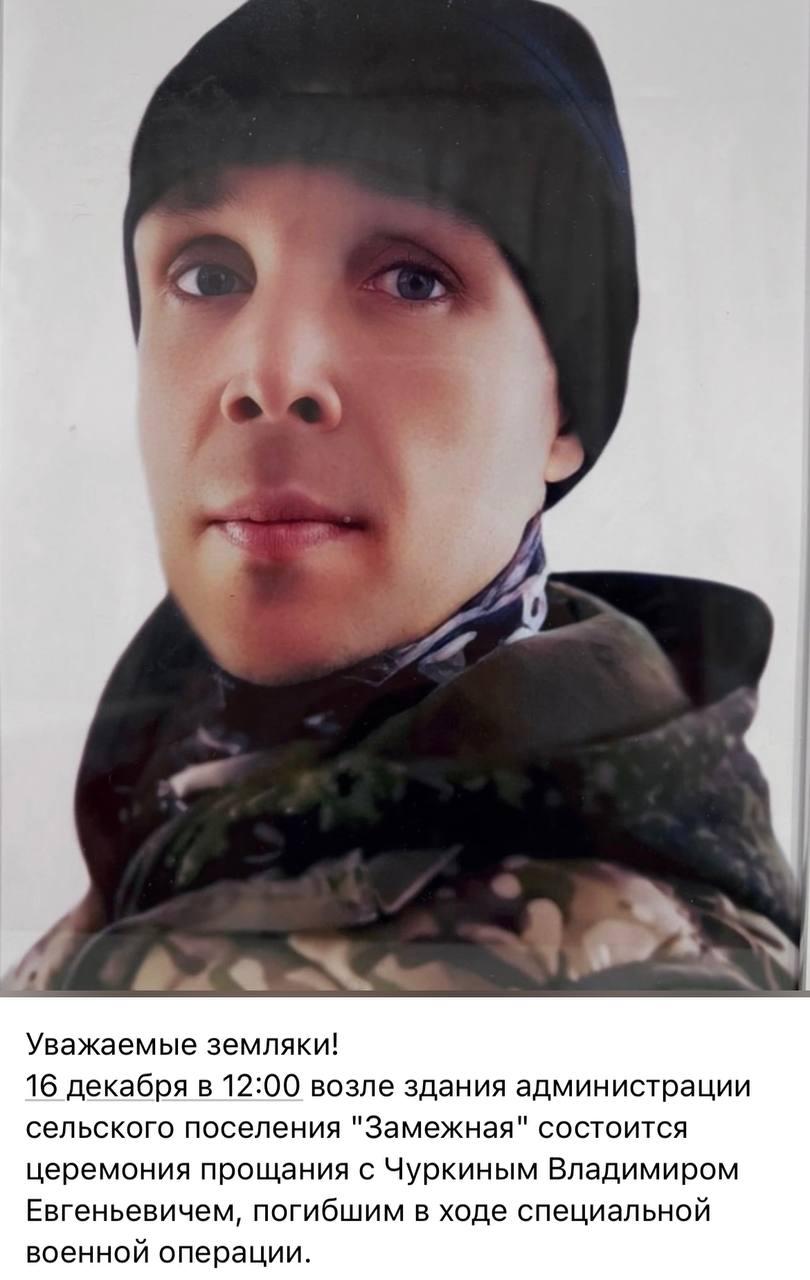 Уважаемые земляки!
16 декабря в 12:00 возле здания администрации сельского поселения "Замежная" состоится церемония прощания с Чуркиным Владимиром Евгеньевичем, погибшим в ходе специальной военной операции.