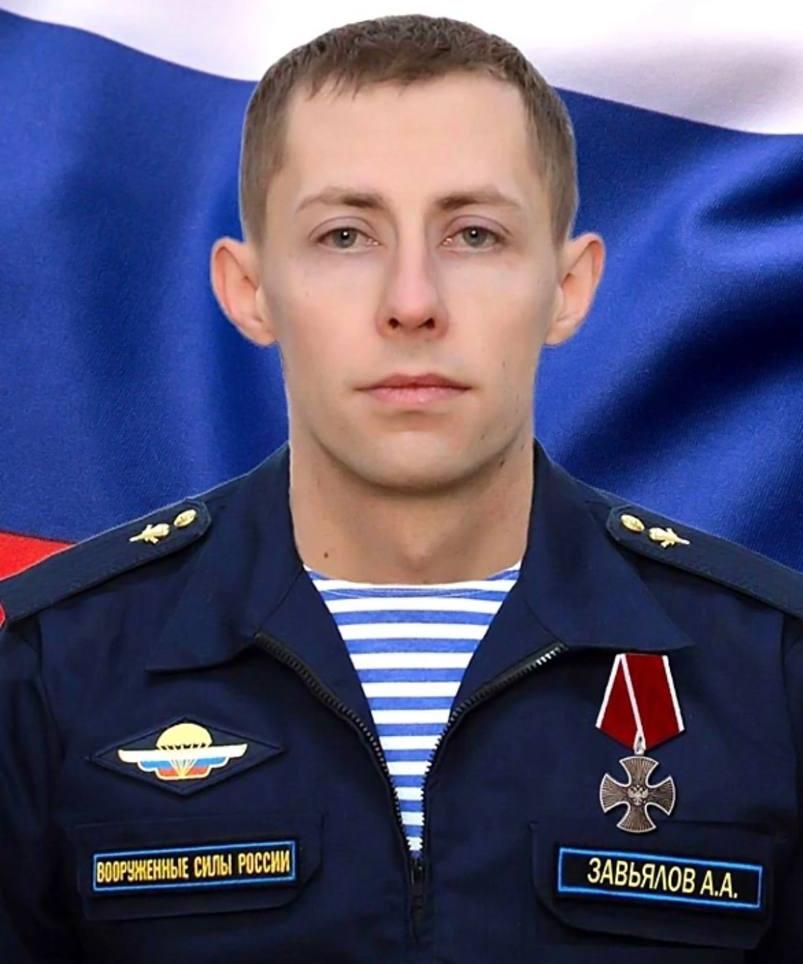 ВООРУЖЕННЫЕ СИЛЫ РОССИИ

ЗАВЬЯЛОВ А.А.