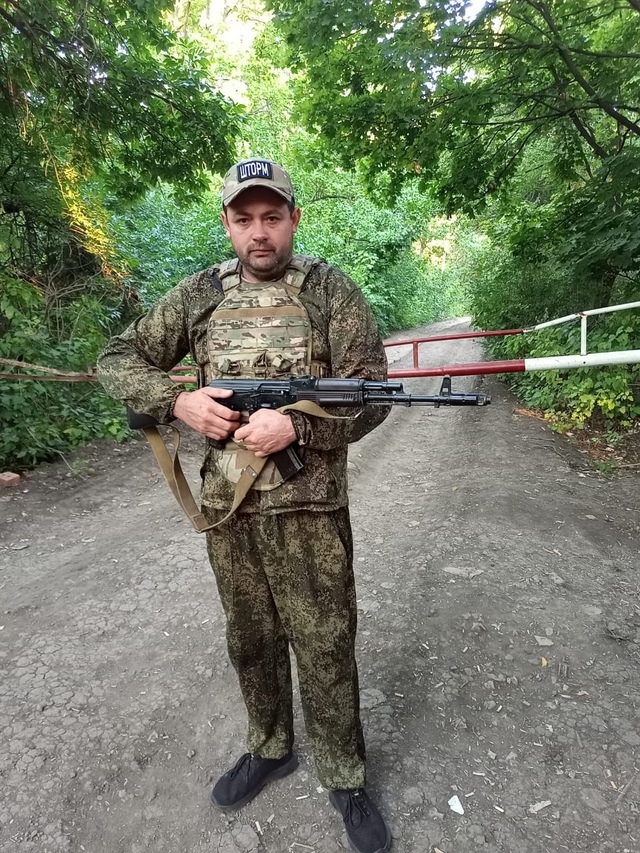 ШТОРМ