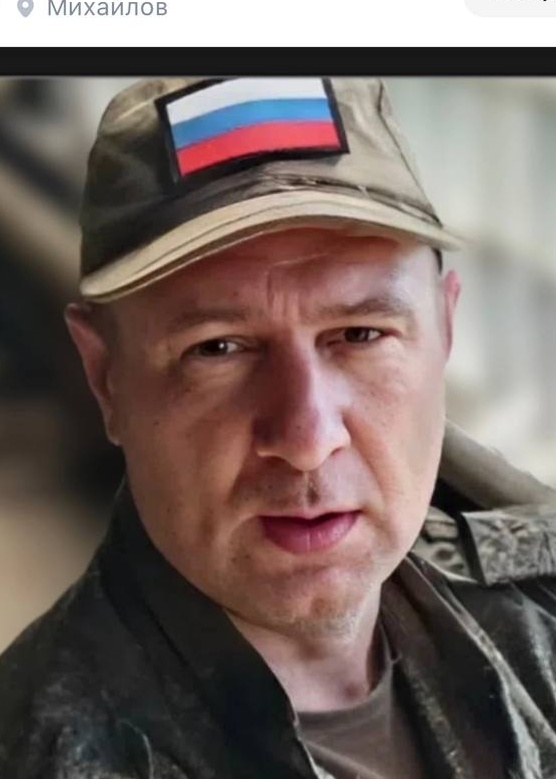 Михайлов