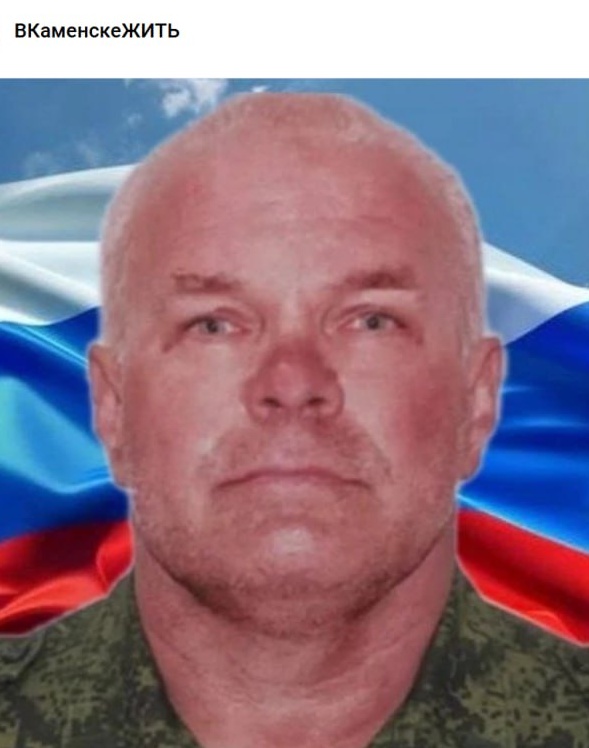 ВКаменскеЖИТЬ