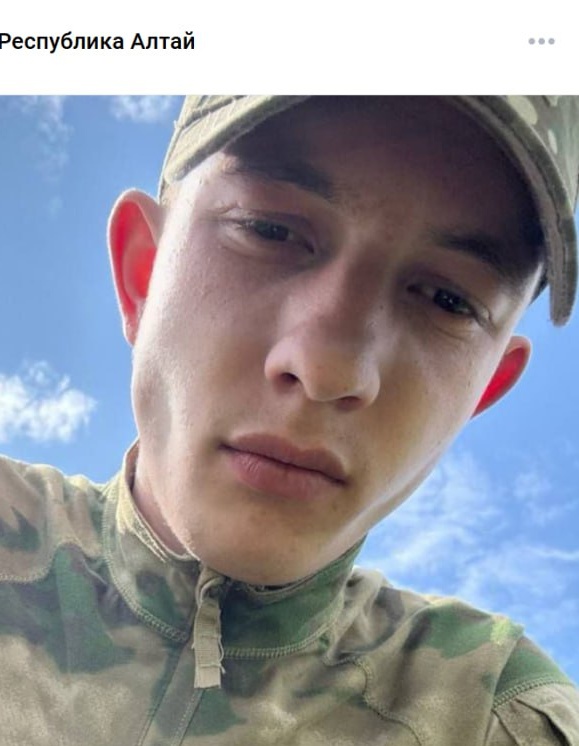 Республика Алтай