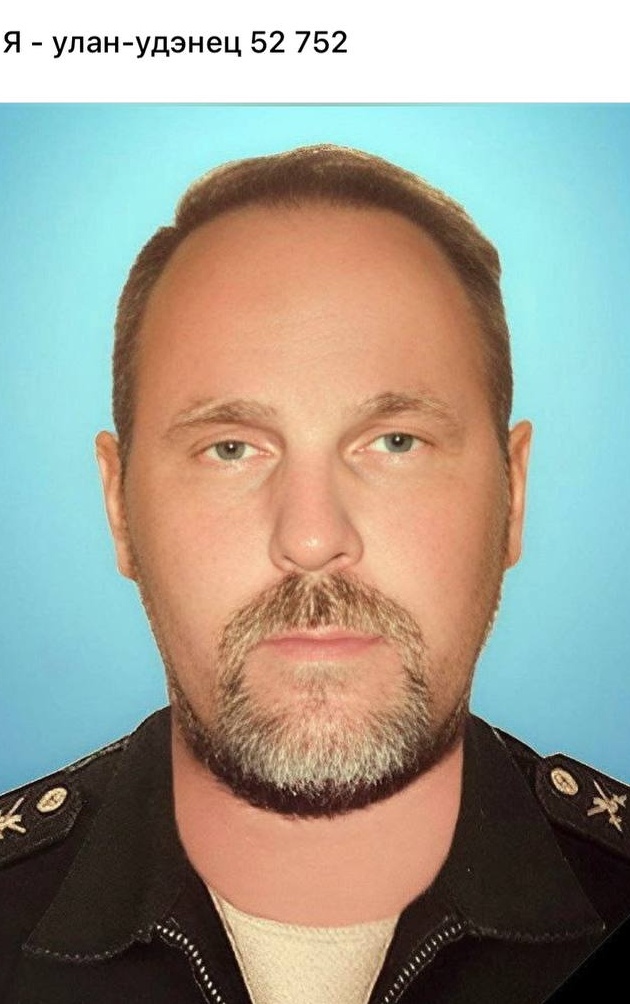 Я - улан-удэнец 52 752