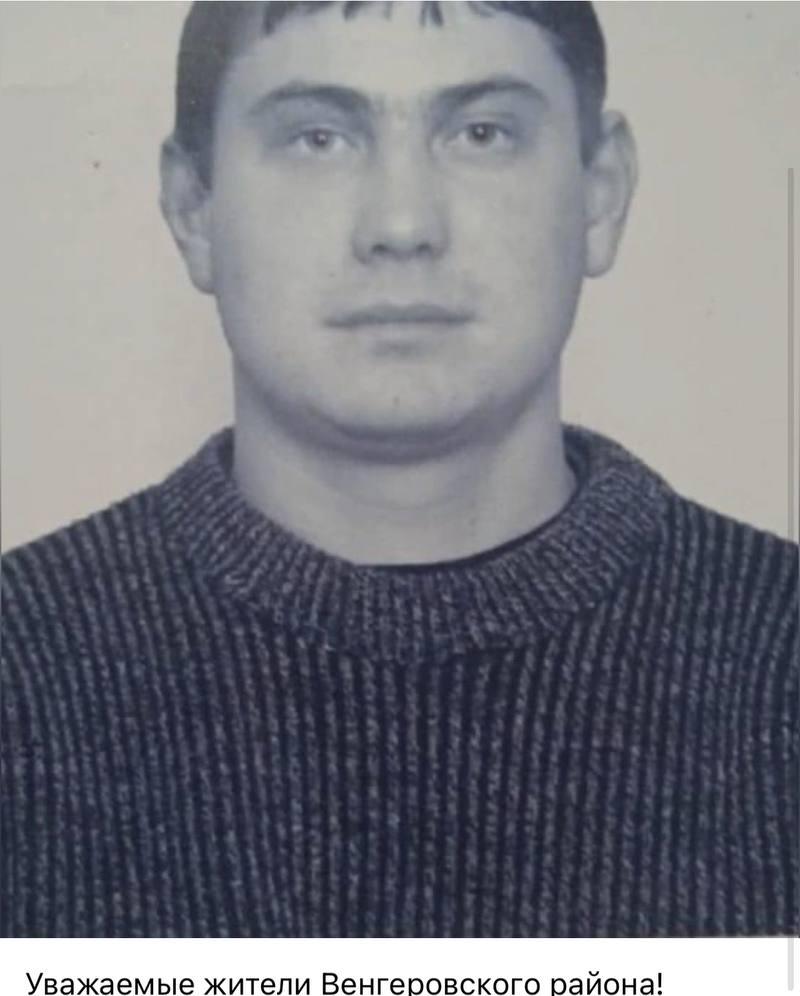 Уважаемые жители Венгеровского района!