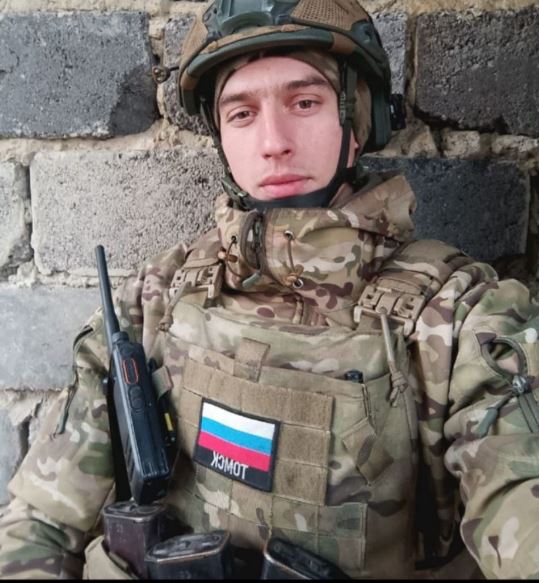 ТОМСК