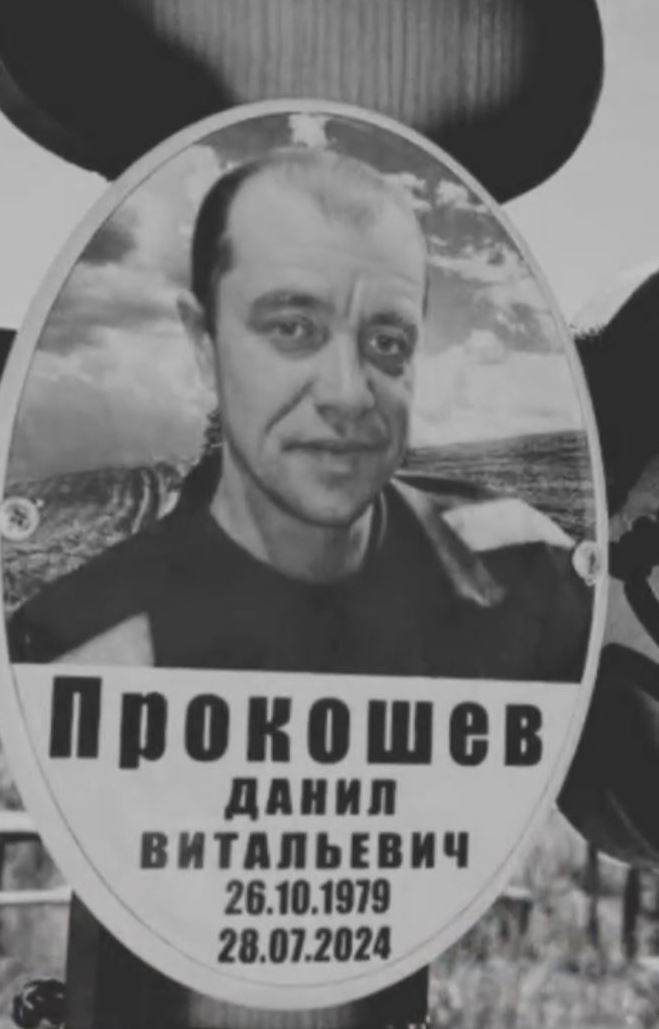 Прокошев
ДАНИЛ
ВИТАЛЬЕВИЧ
26.10.1979
28.07.2024