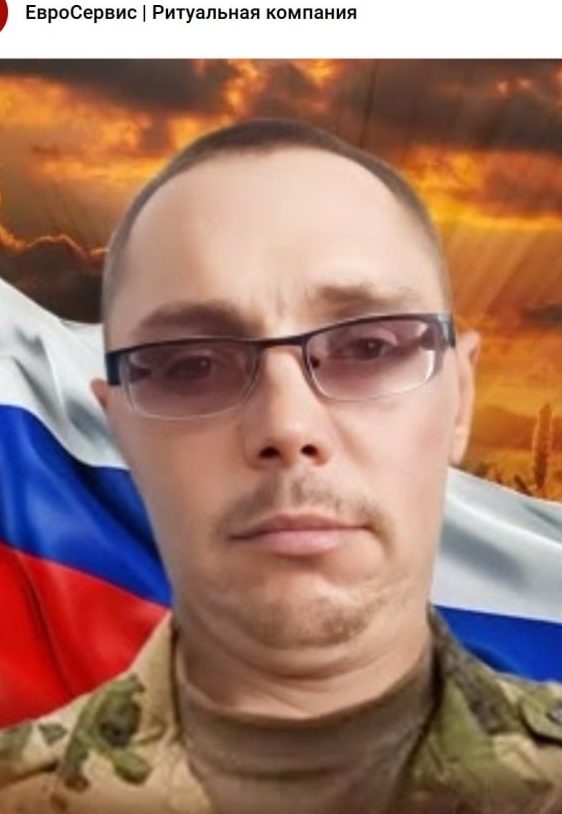 ЕвроСервис | Ритуальная компания