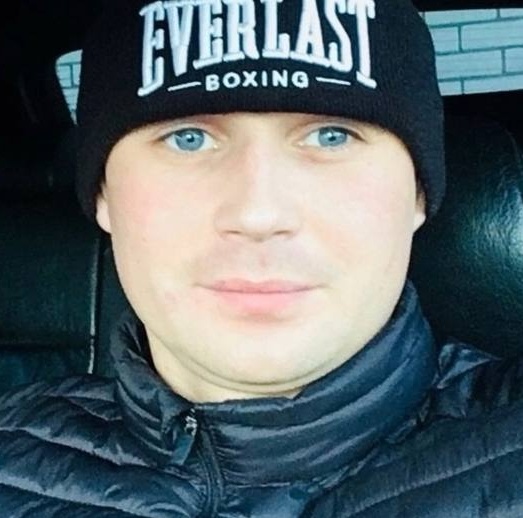 EVERLAST
BOXING