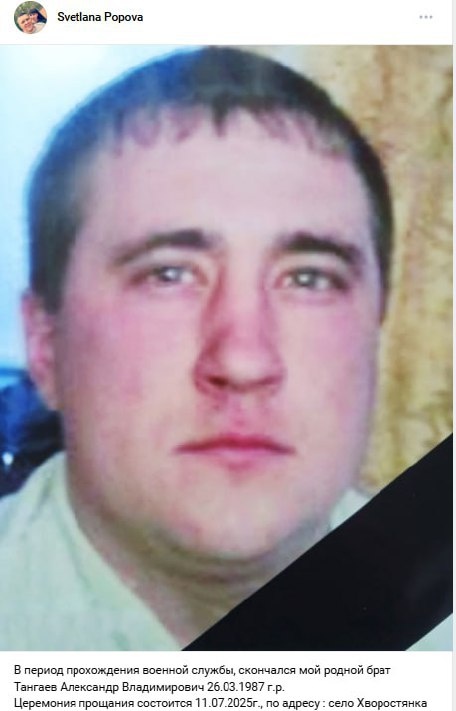 Svetlana Popova

В период прохождения военной службы, скончался мой родной брат Тангаев Александр Владимирович 26.03.1987 г.р.
Церемония прощания состоится 11.07.2025г., по адресу : село Хворостянка