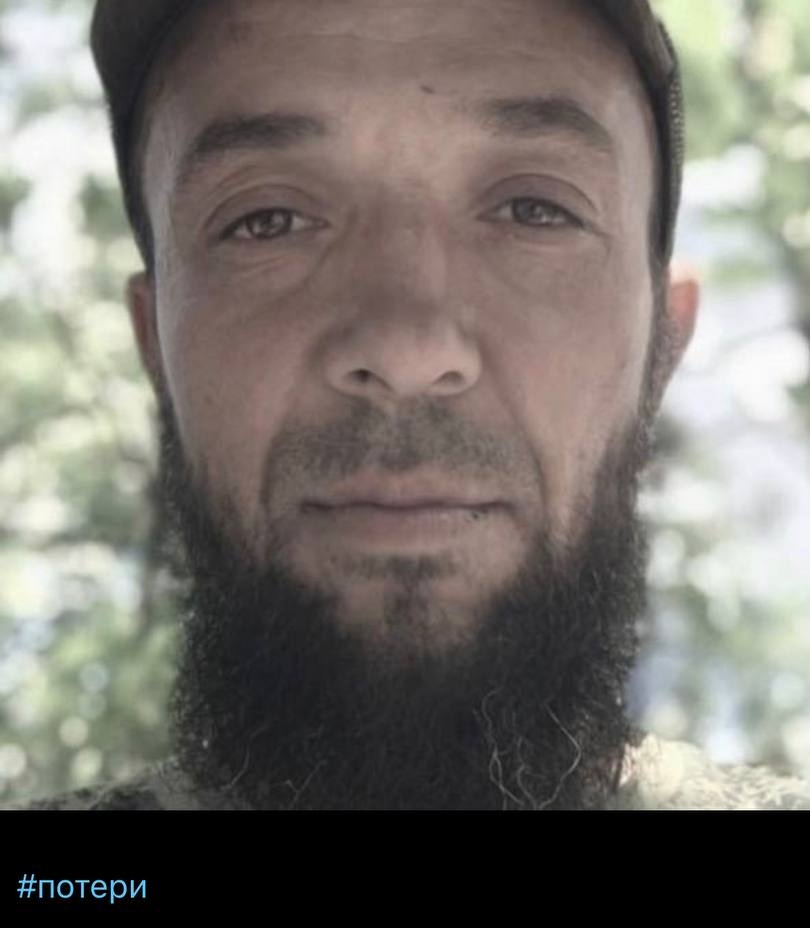 #потери