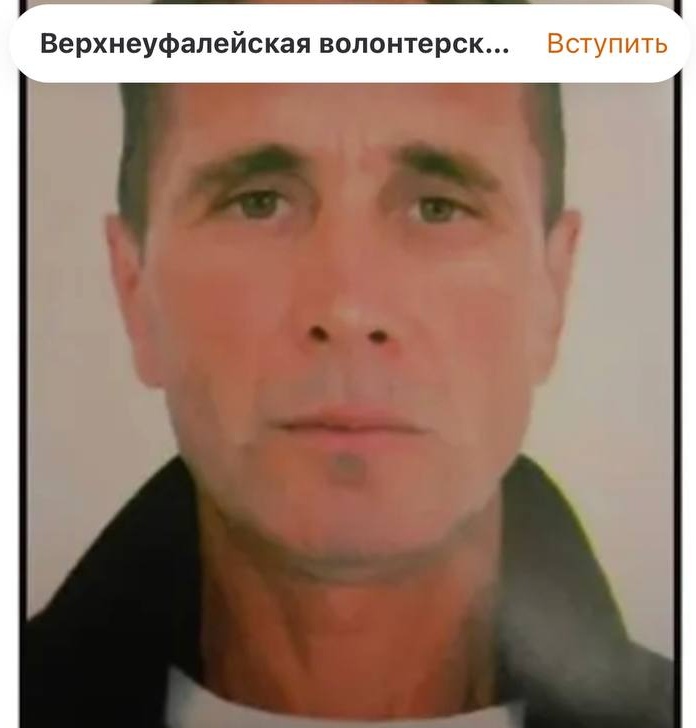 Верхнеуфалейская волонтерск... Вступить