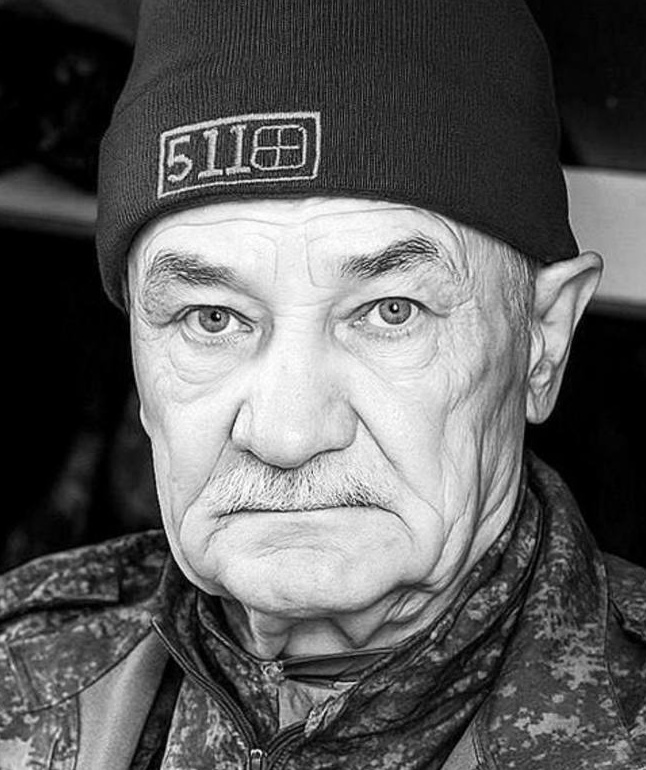 511