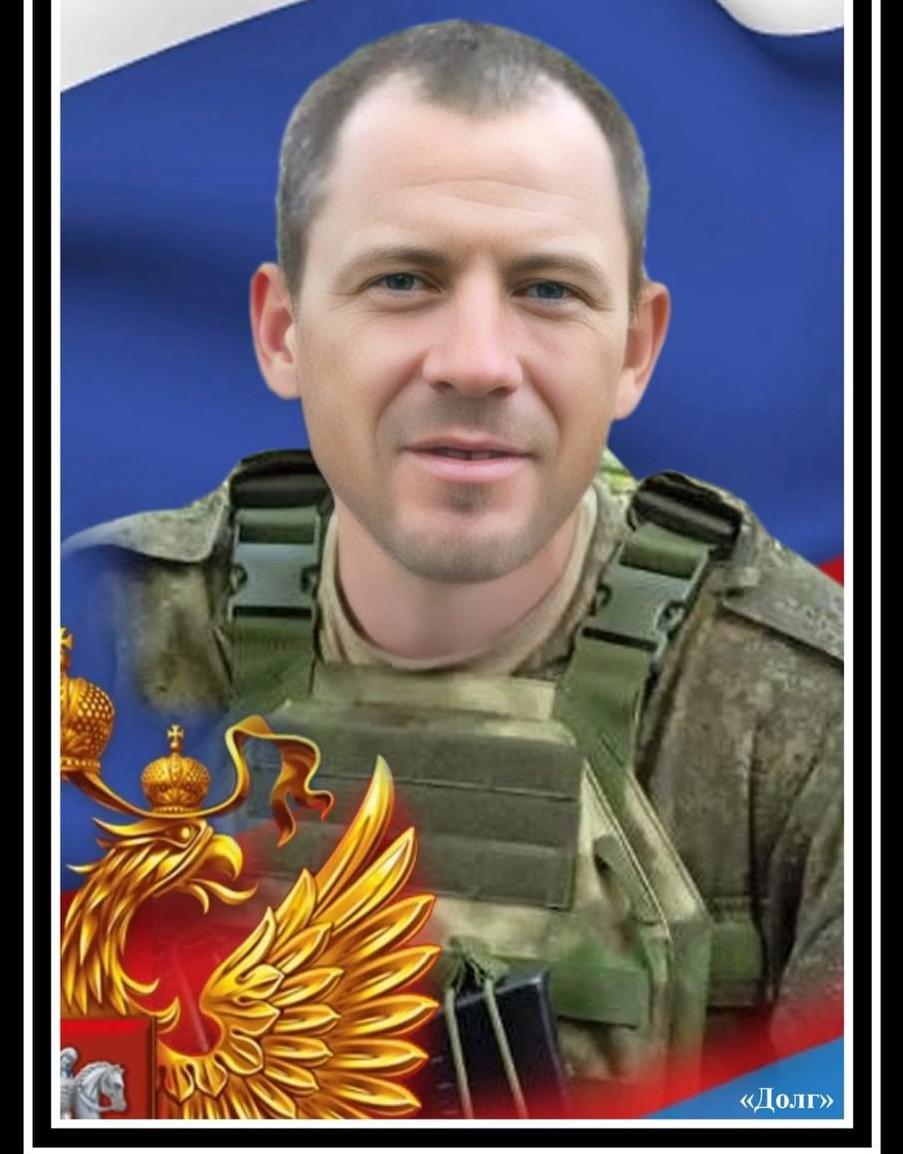 «Долг»