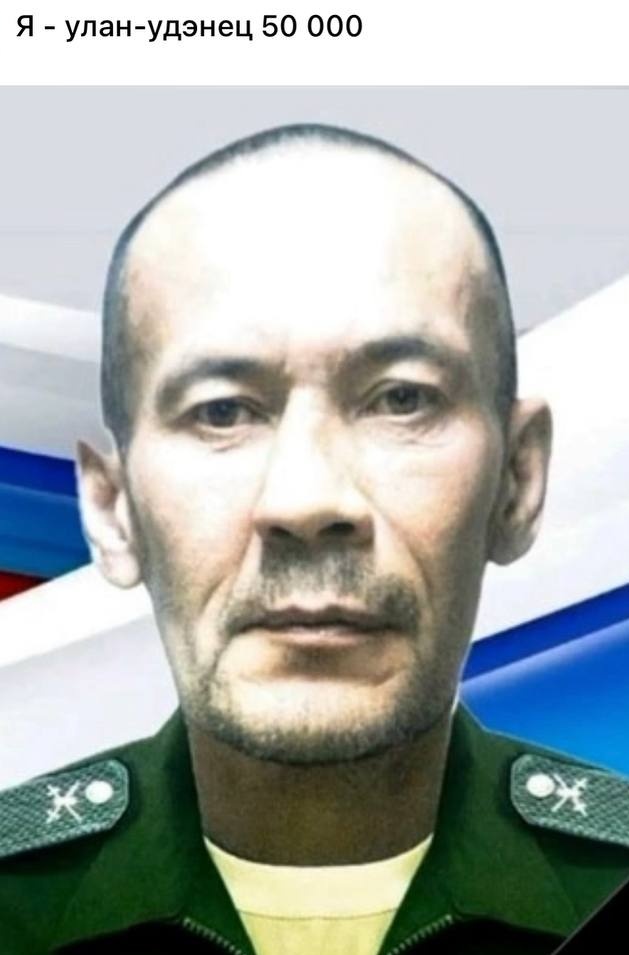 Я - улан-удэнец 50 000