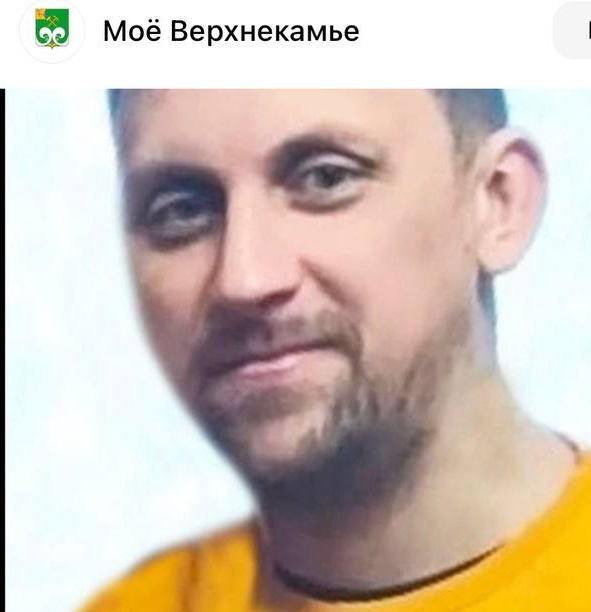 Моё Верхнекамье