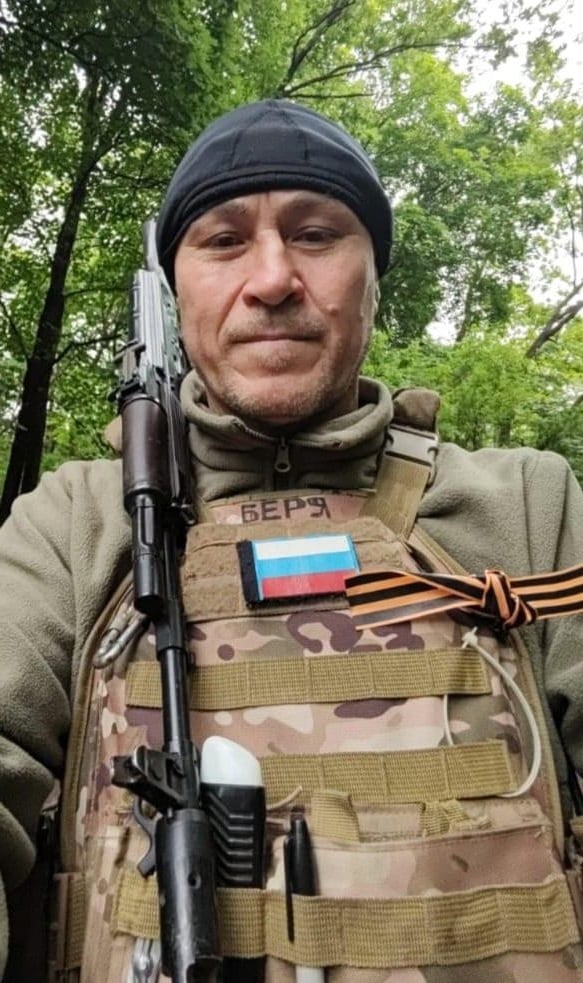 БЕРЯ