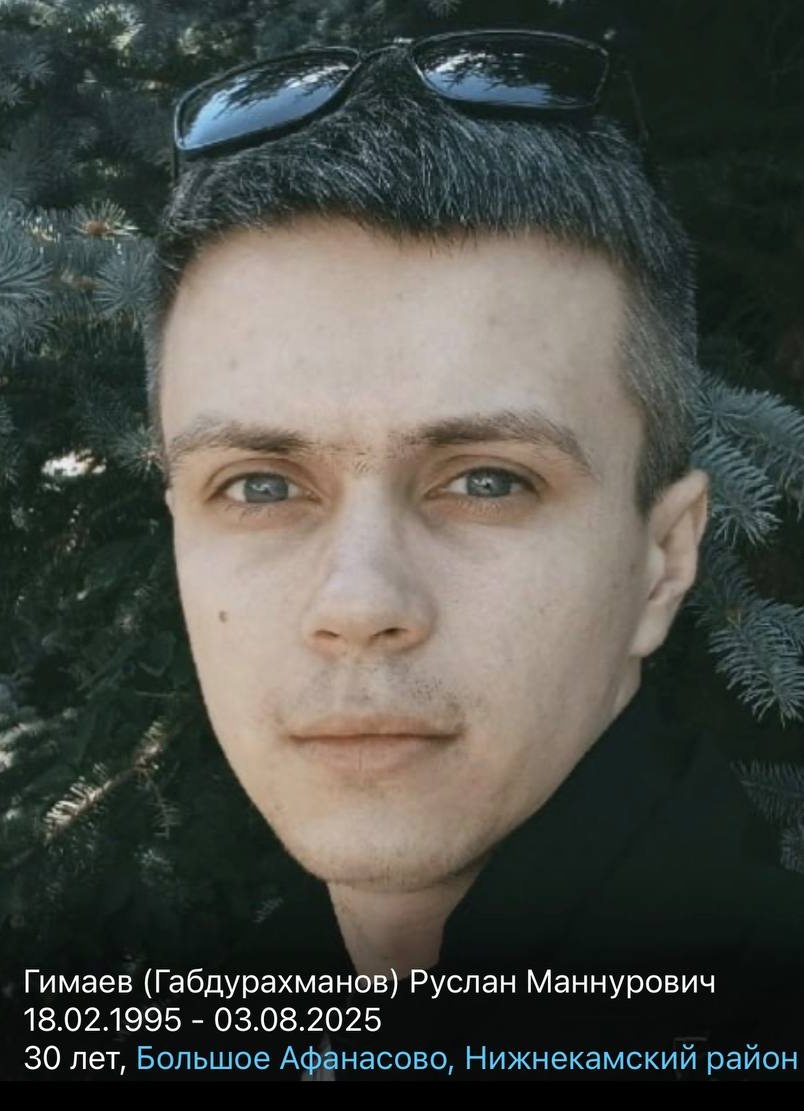 Гимаев (Габдурахманов) Руслан Маннурович
18.02.1995 - 03.08.2025
30 лет, Большое Афанасово, Нижнекамский район